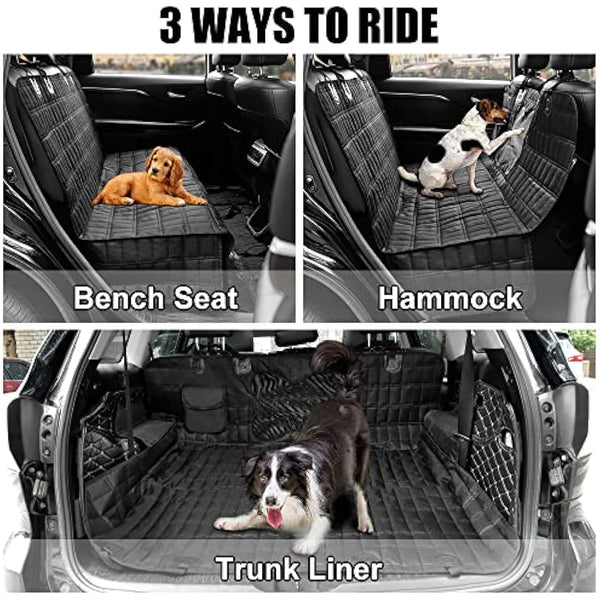 3 WAYS TO RIDE

Bench Seat

Hammock

Trunk Liner