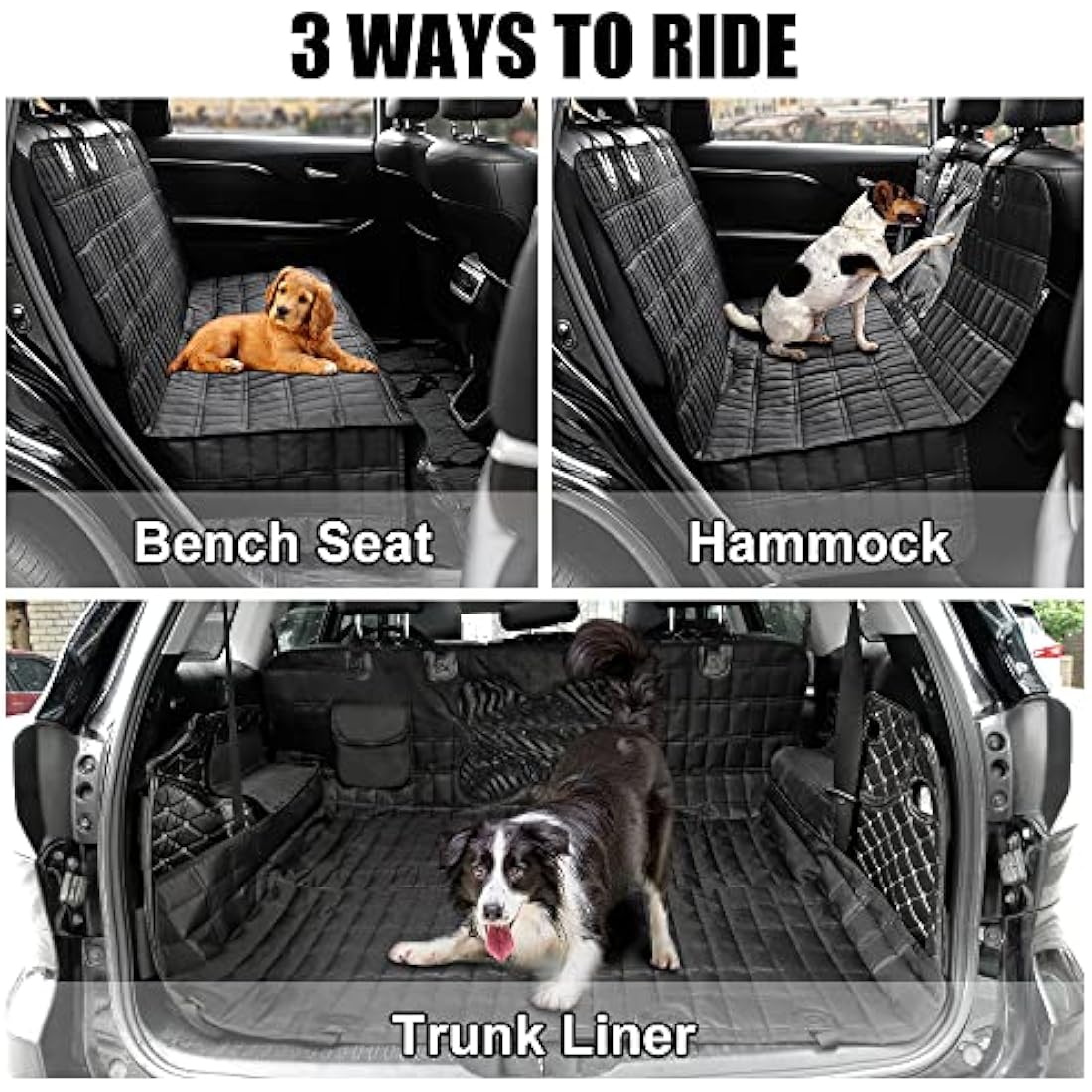 3 WAYS TO RIDE

Bench Seat

Hammock

Trunk Liner