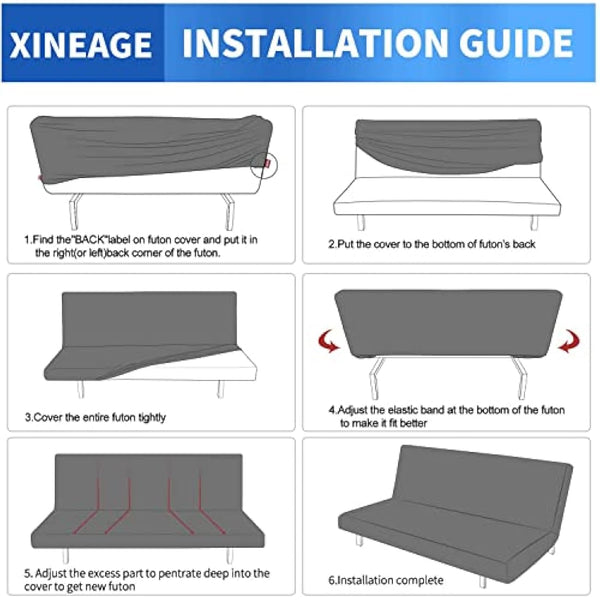 XINEAGE INSTALLATION GUIDE

1.Find the"BACK"label on futon cover and put it in the right(or left)back corner of the futon.

2.Put the cover to the bottom of futon's back

3.Cover the entire futon tightly

4.Adjust the elastic band at the bottom of the futon to make it fit better

5. Adjust the excess part to pentrate deep into the cover to get new futon

6.Installation complete