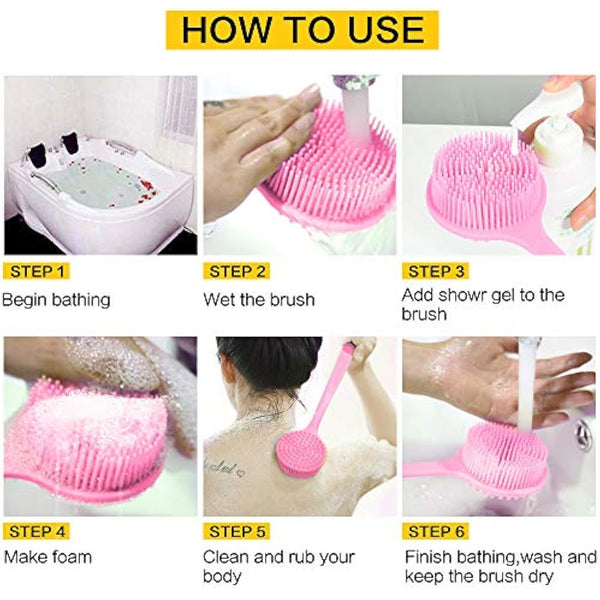 HOW TO USE

STEP 1
Begin bathing

STEP 2
Wet the brush

STEP 3
Add showr gel to the brush

STEP 4
Make foam

STEP 5
Clean and rub your body

STEP 6
Finish bathing,wash and keep the brush dry