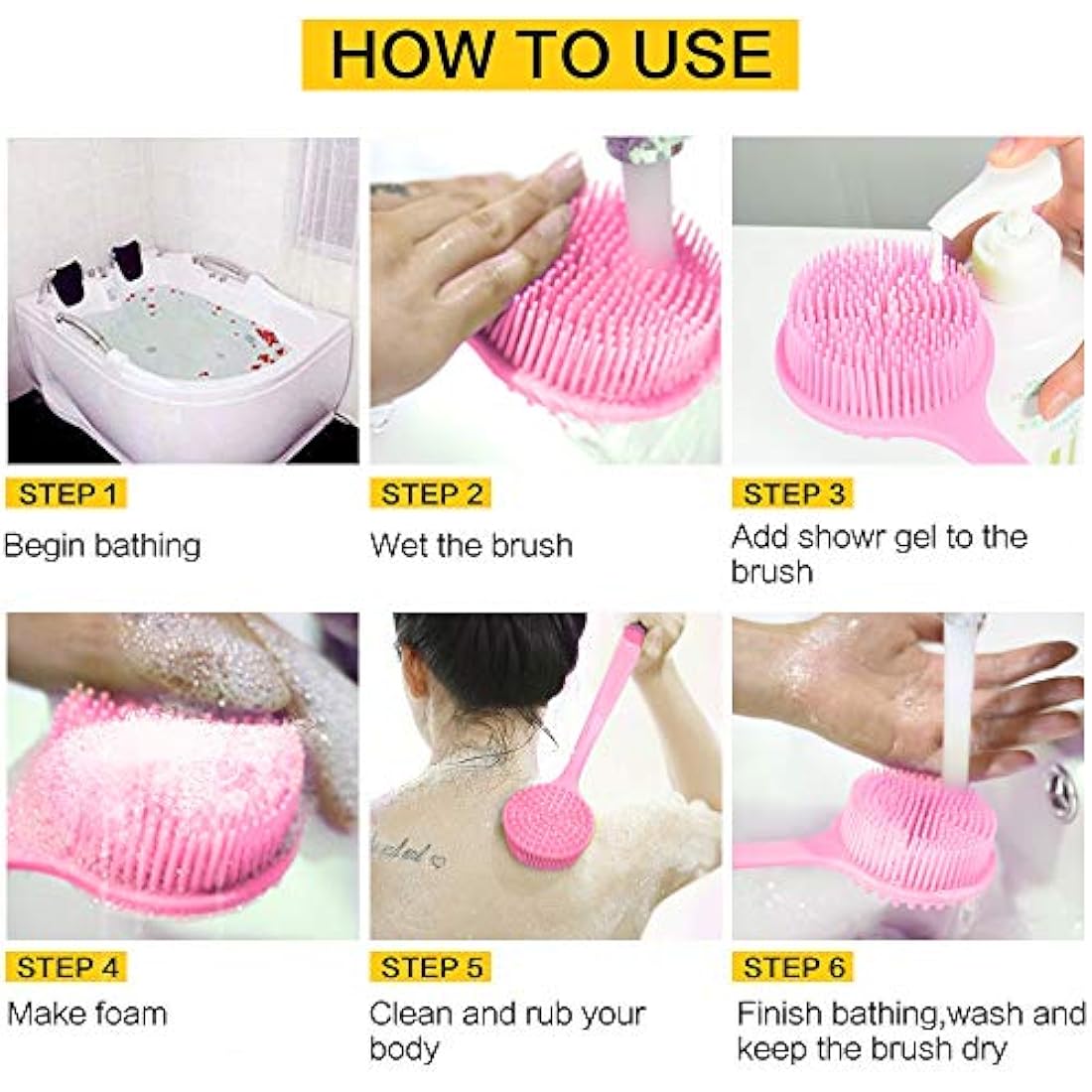 HOW TO USE

STEP 1
Begin bathing

STEP 2
Wet the brush

STEP 3
Add showr gel to the brush

STEP 4
Make foam

STEP 5
Clean and rub your body

STEP 6
Finish bathing,wash and keep the brush dry