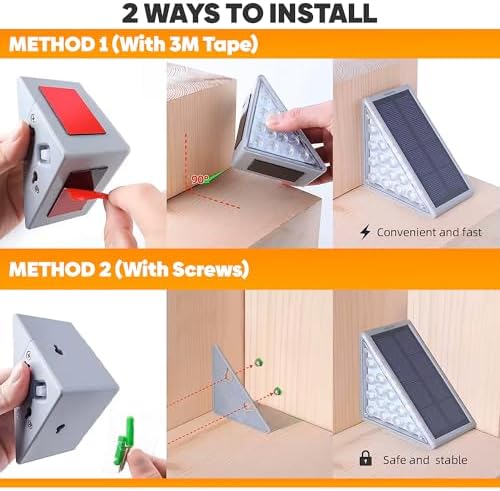 2 WAYS TO INSTALL

METHOD 1 (With 3M Tape)

90°

Convenient and fast

METHOD 2 (With Screws)

Safe and stable