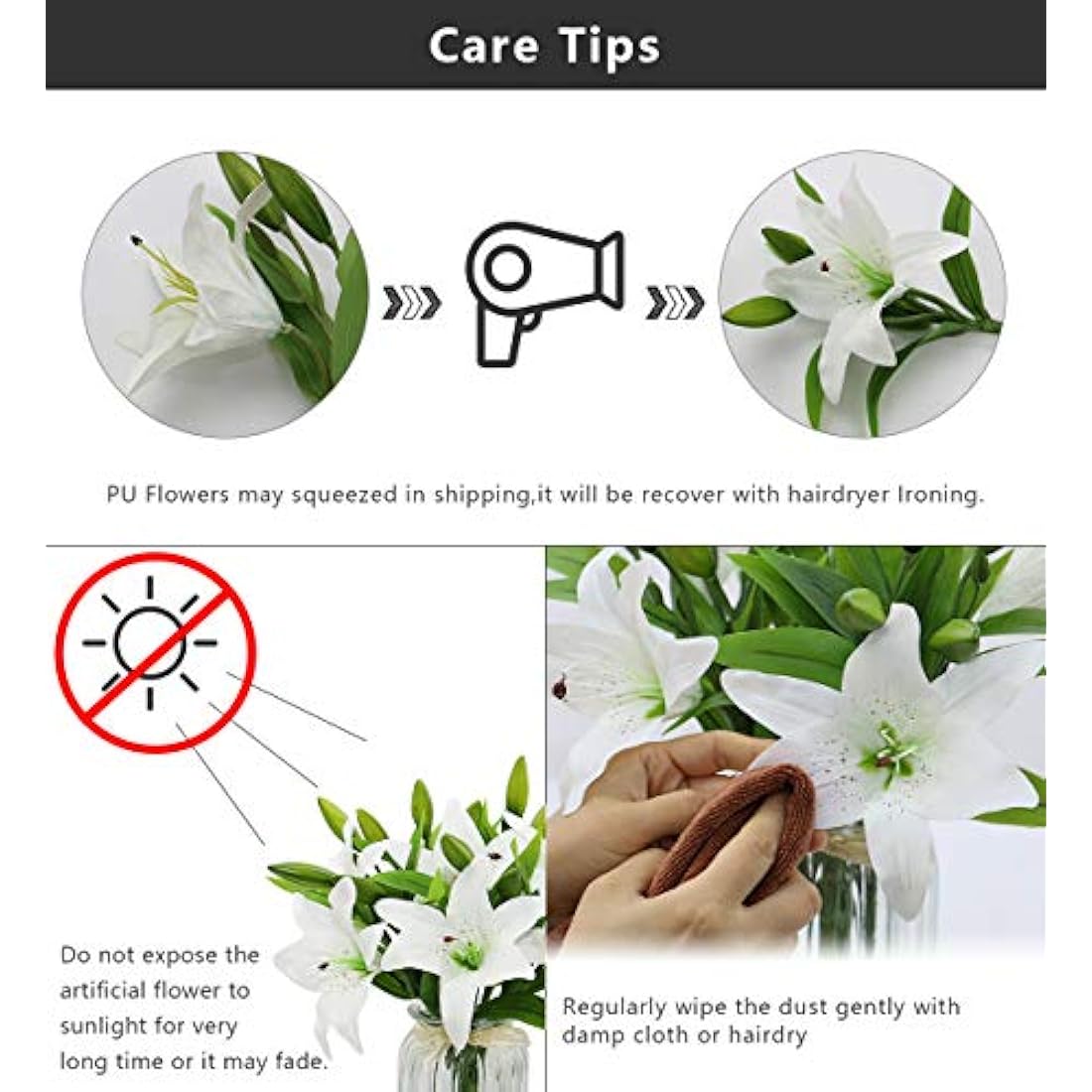 Care Tips

PU Flowers may squeezed in shipping,it will be recover with hairdryer Ironing.

Do not expose the artificial flower to sunlight for very long time or it may fade.

Regularly wipe the dust gently with damp cloth or hairdry