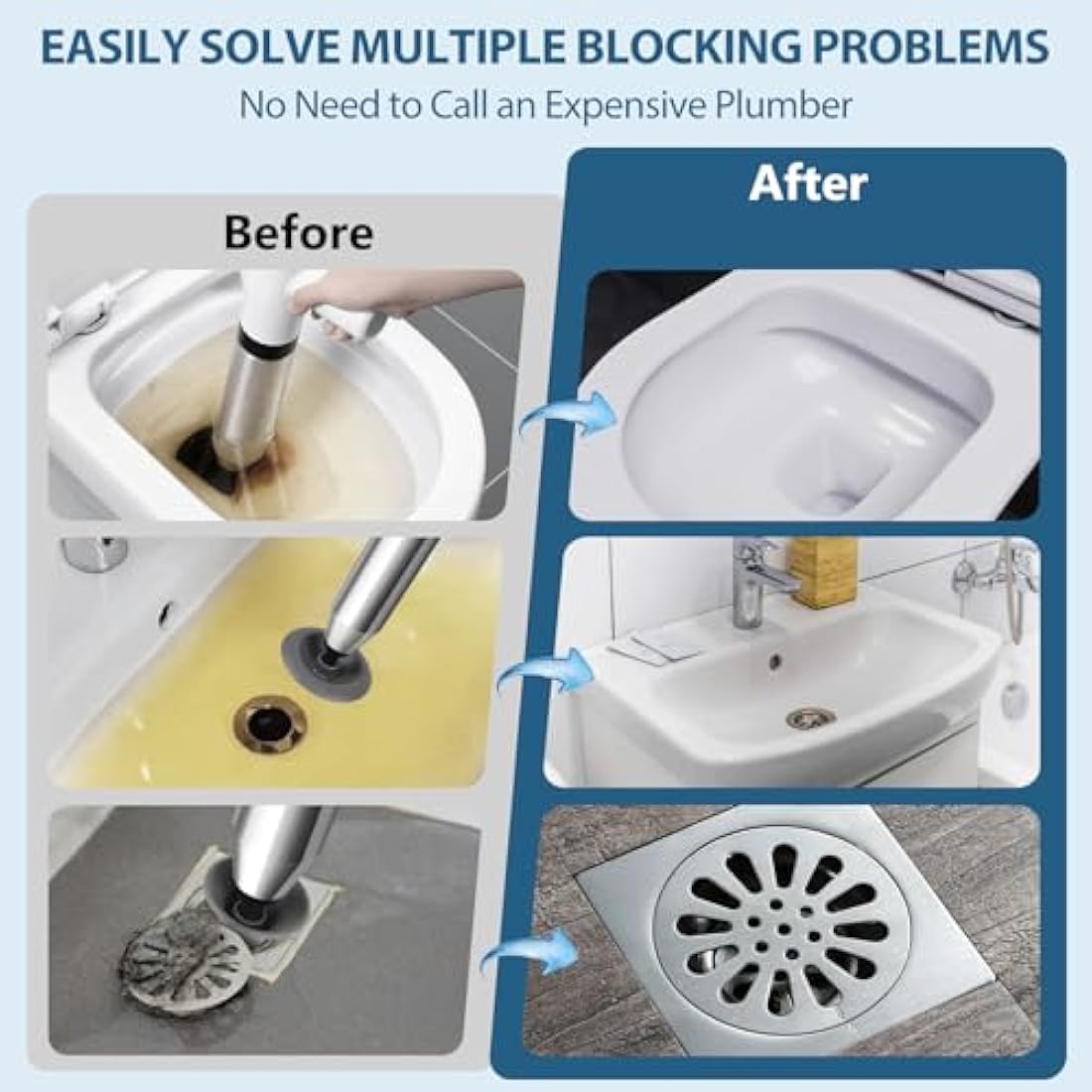 EASILY SOLVE MULTIPLE BLOCKING PROBLEMS

No Need to Call an Expensive Plumber

Before

After