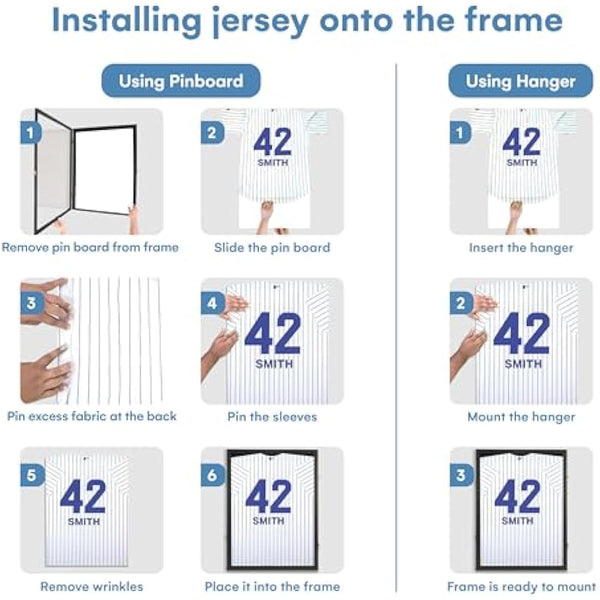 Installing jersey onto the frame

Using Pinboard

1
Remove pin board from frame

2
42
SMITH
Slide the pin board

3
Pin excess fabric at the back

4
42
SMITH
Pin the sleeves

5
42
SMITH
Remove wrinkles

6
42
SMITH
Place it into the frame

Using Hanger

1
42
SMITH
Insert the hanger

2
42
SMITH
Mount the hanger

3
42
SMITH
Frame is ready to mount