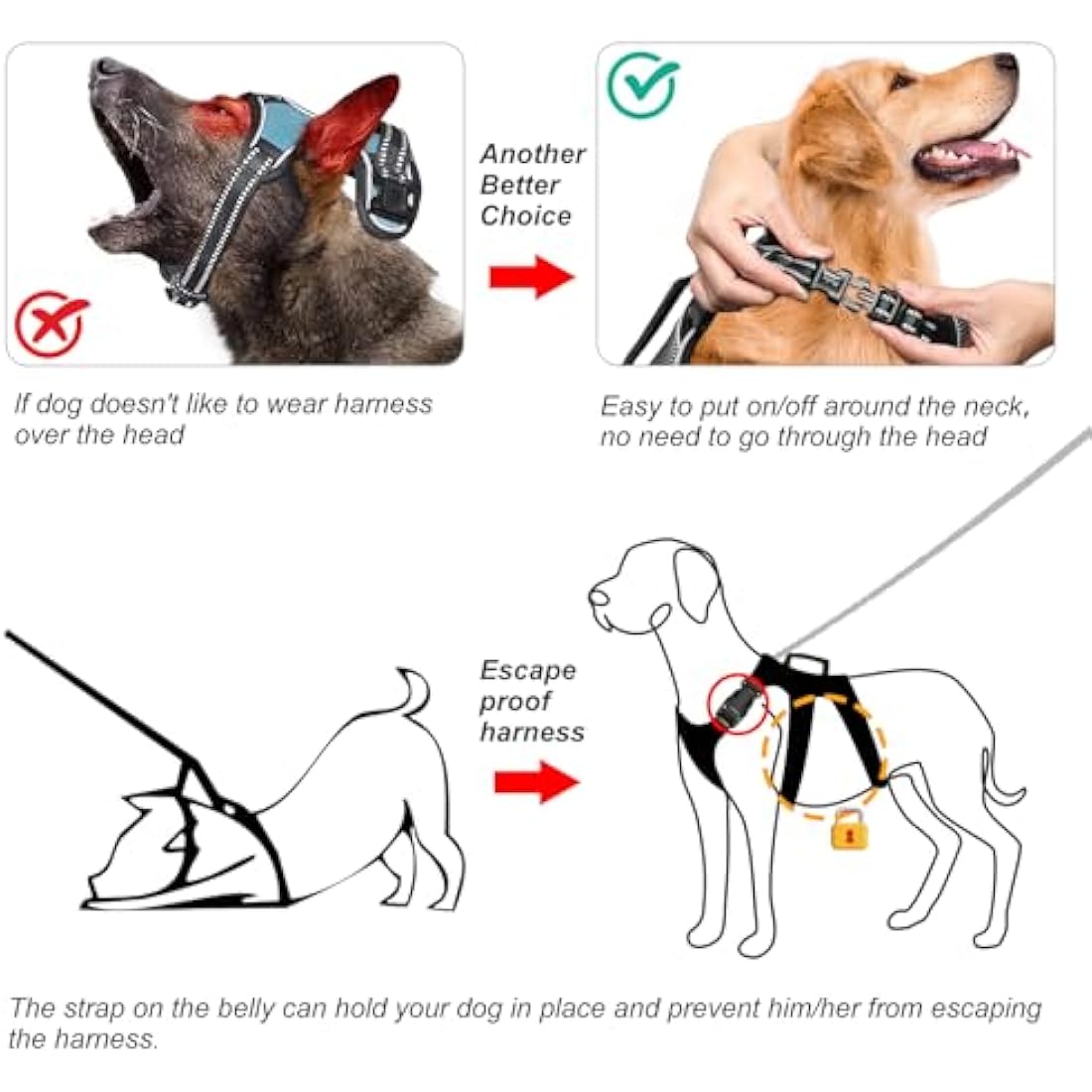 Another Better Choice

If dog doesn't like to wear harness over the head

Easy to put on/off around the neck, no need to go through the head

Escape proof harness

The strap on the belly can hold your dog in place and prevent him/her from escaping the harness.