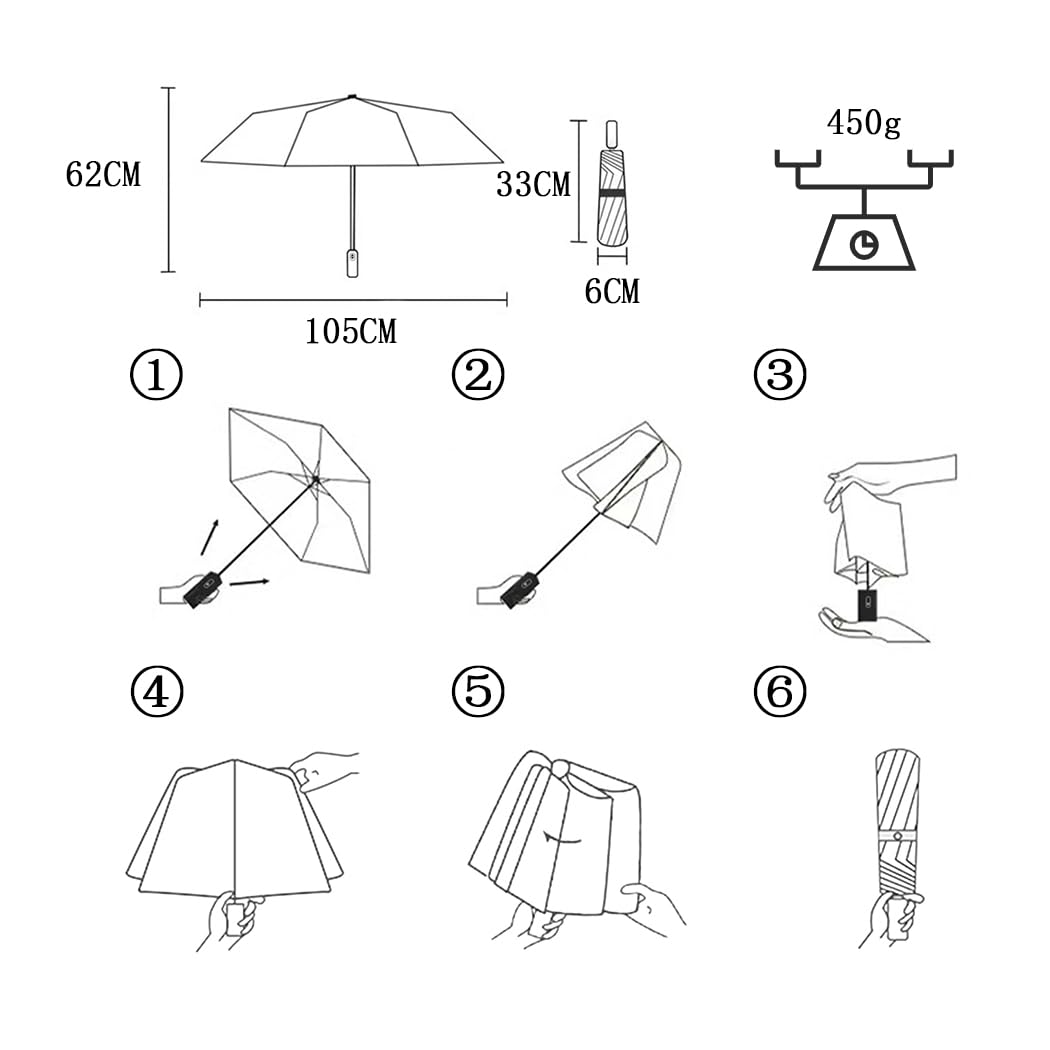 62CM

105CM

33CM

6CM

450g

①

②

③

④

⑤

⑥