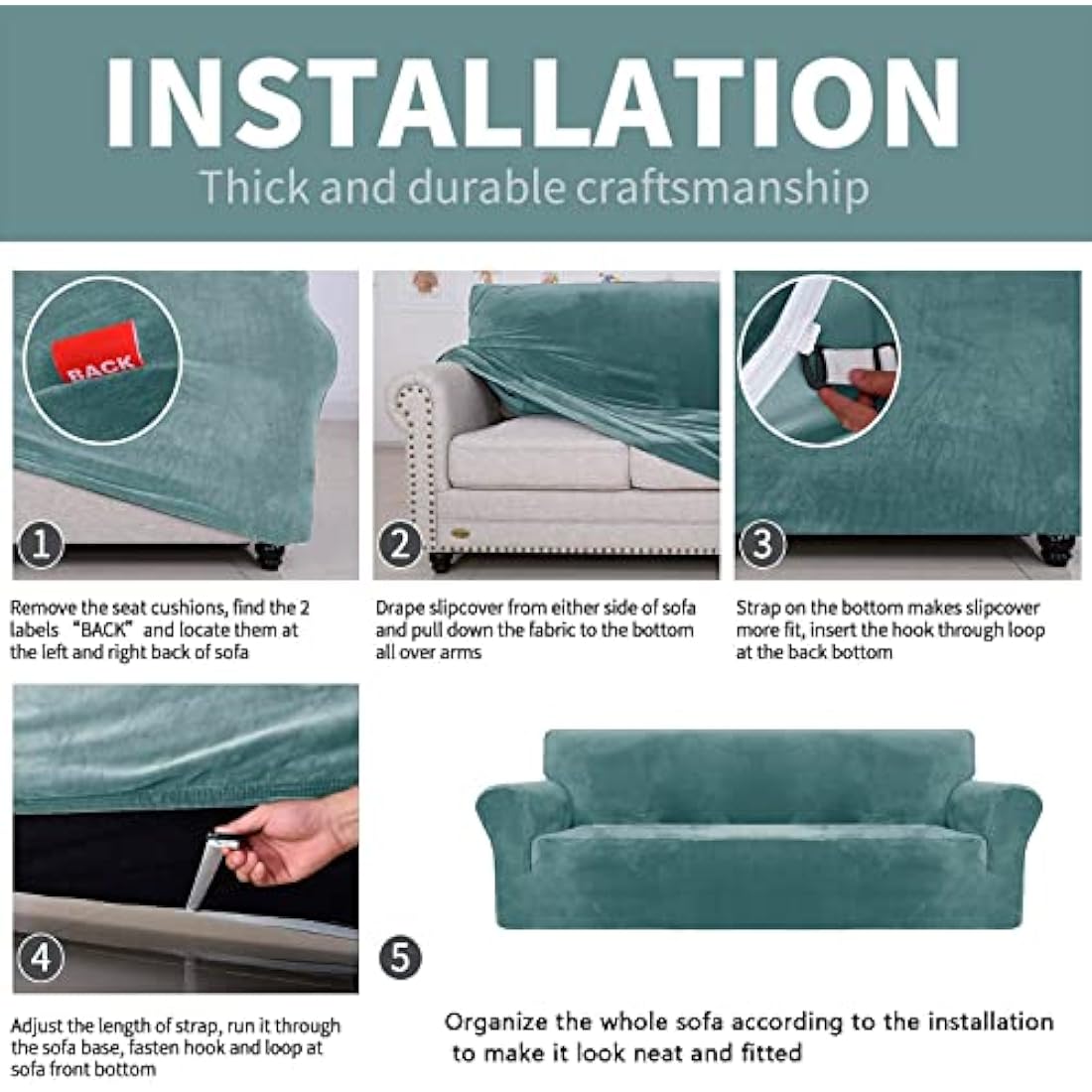 INSTALLATION
Thick and durable craftsmanship

BACK

1

Remove the seat cushions, find the 2 labels "BACK" and locate them at the left and right back of sofa

2

Drape slipcover from either side of sofa and pull down the fabric to the bottom all over arms

3

Strap on the bottom makes slipcover more fit, insert the hook through loop at the back bottom

4

Adjust the length of strap, run it through the sofa base, fasten hook and loop at sofa front bottom

5

Organize the whole sofa according to the installation to make it look neat and fitted