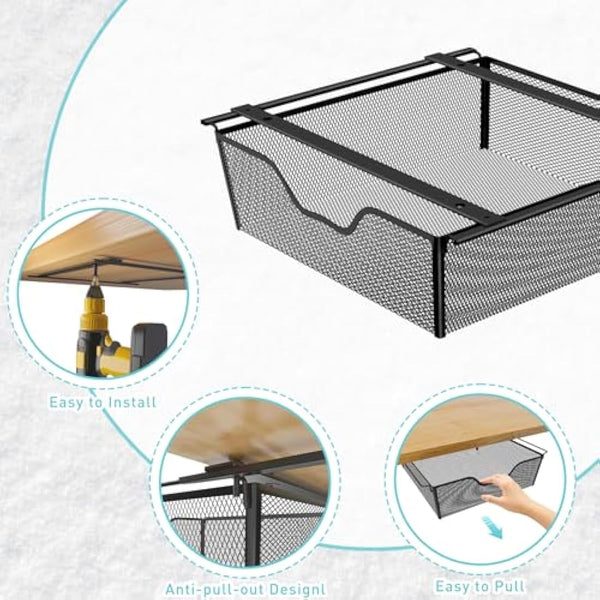 Easy to Install

Anti-pull-out Designl

Easy to Pull