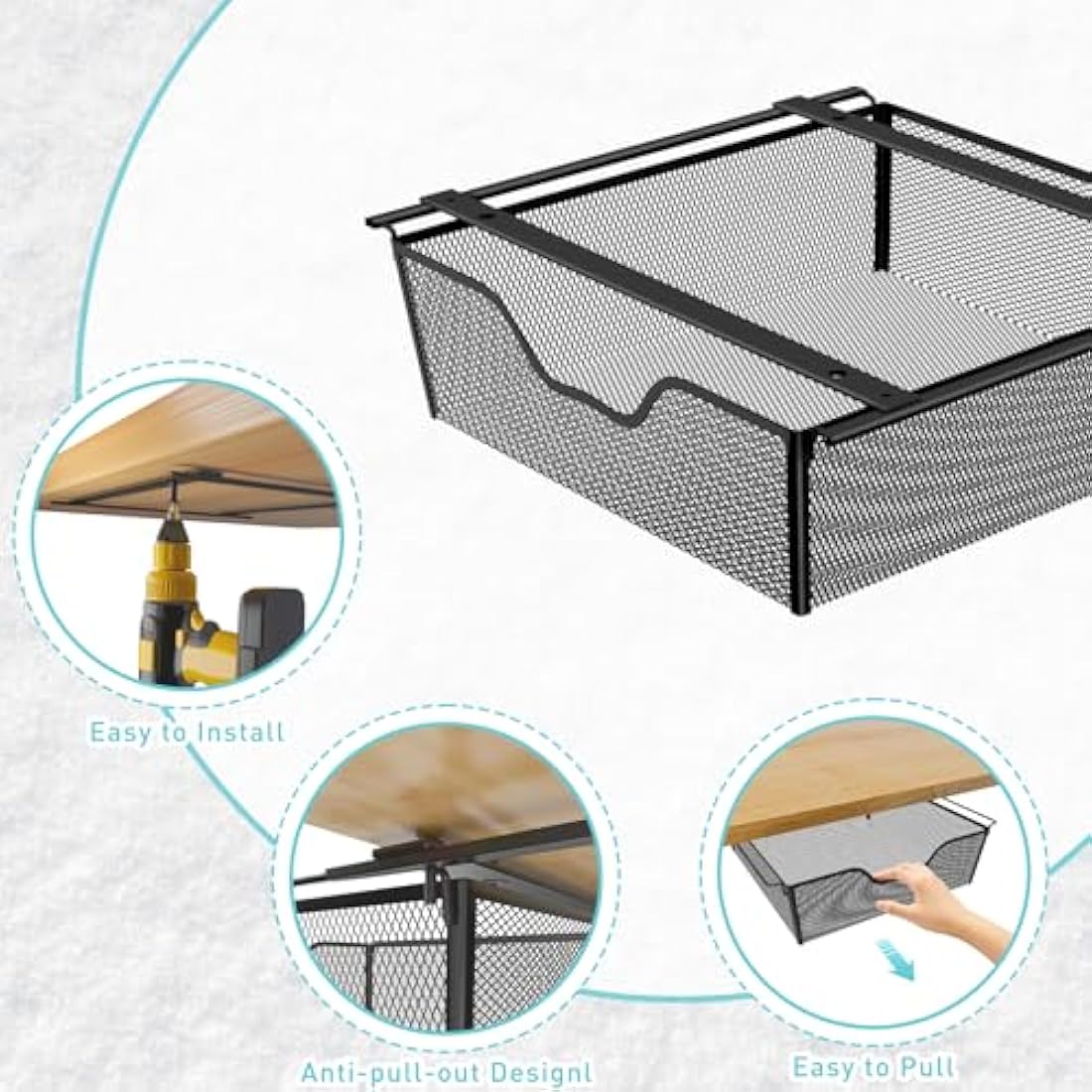 Easy to Install

Anti-pull-out Designl

Easy to Pull