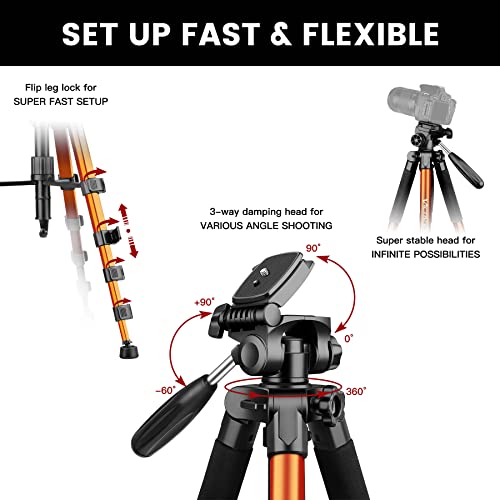 SET UP FAST & FLEXIBLE

Flip leg lock for
SUPER FAST SETUP

3-way damping head for
VARIOUS ANGLE SHOOTING

Super stable head for
INFINITE POSSIBILITIES

90°

+90°

0°

-60°

360°