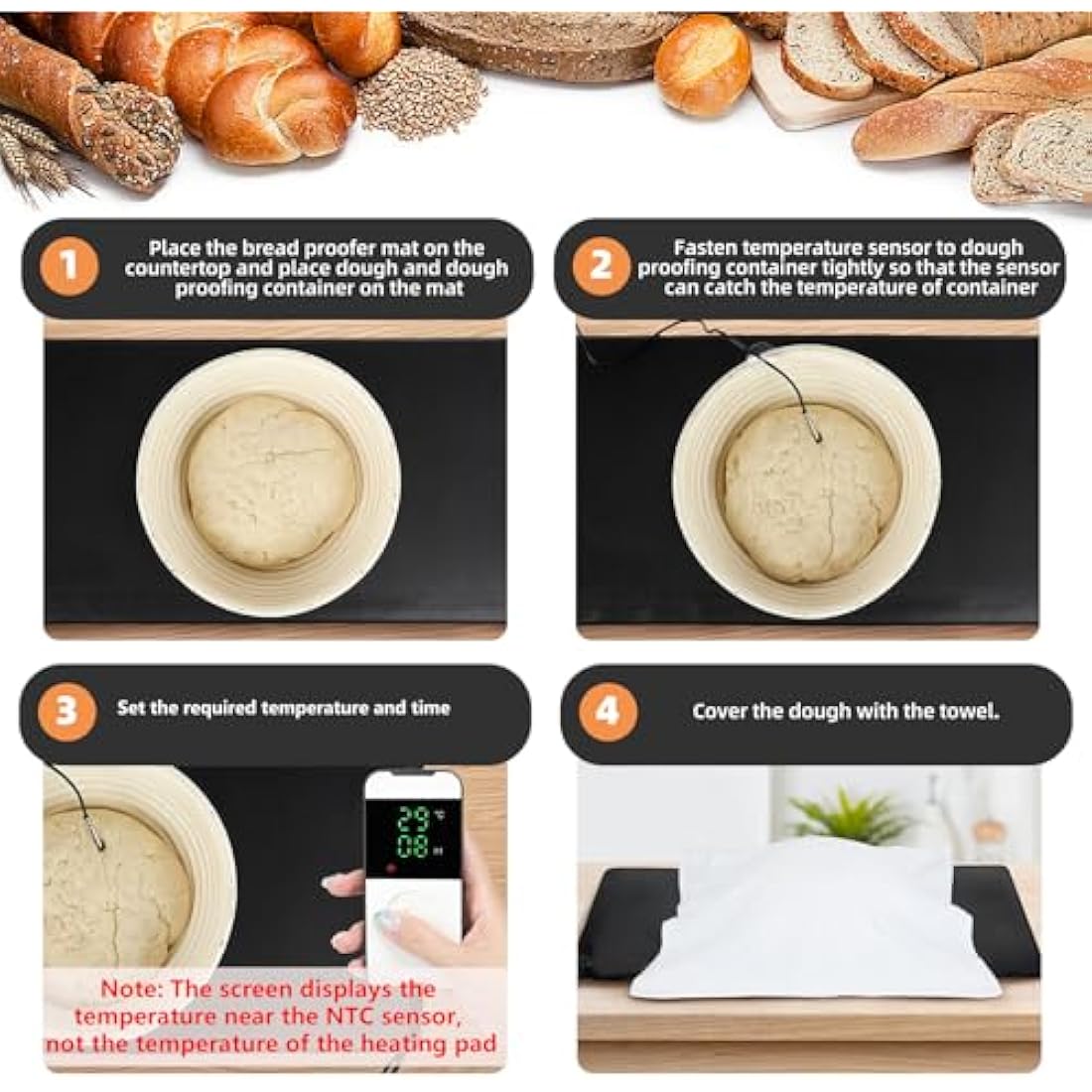 1 Place the bread proofer mat on the countertop and place dough and dough proofing container on the mat

2 Fasten temperature sensor to dough proofing container tightly so that the sensor can catch the temperature of container

3 Set the required temperature and time

29 °C
08 H

Note: The screen displays the temperature near the NTC sensor, not the temperature of the heating pad

4 Cover the dough with the towel.