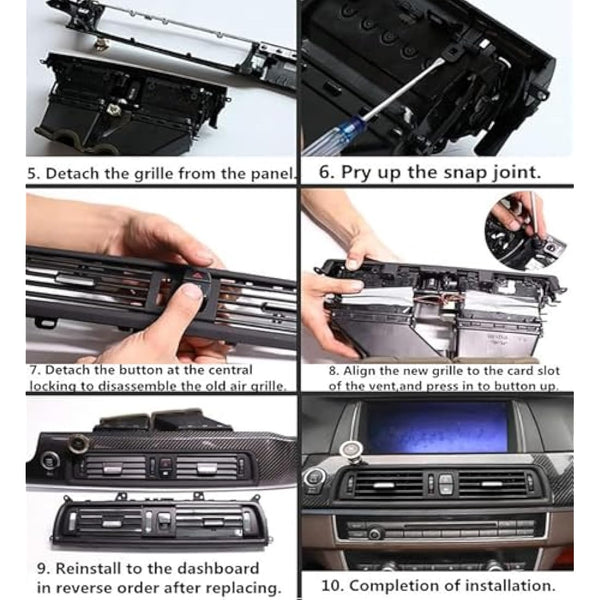 5. Detach the grille from the panel.

6. Pry up the snap joint.

7. Detach the button at the central locking to disassemble the old air grille.

8. Align the new grille to the card slot of the vent,and press in to button up.

9. Reinstall to the dashboard in reverse order after replacing.

10. Completion of installation.