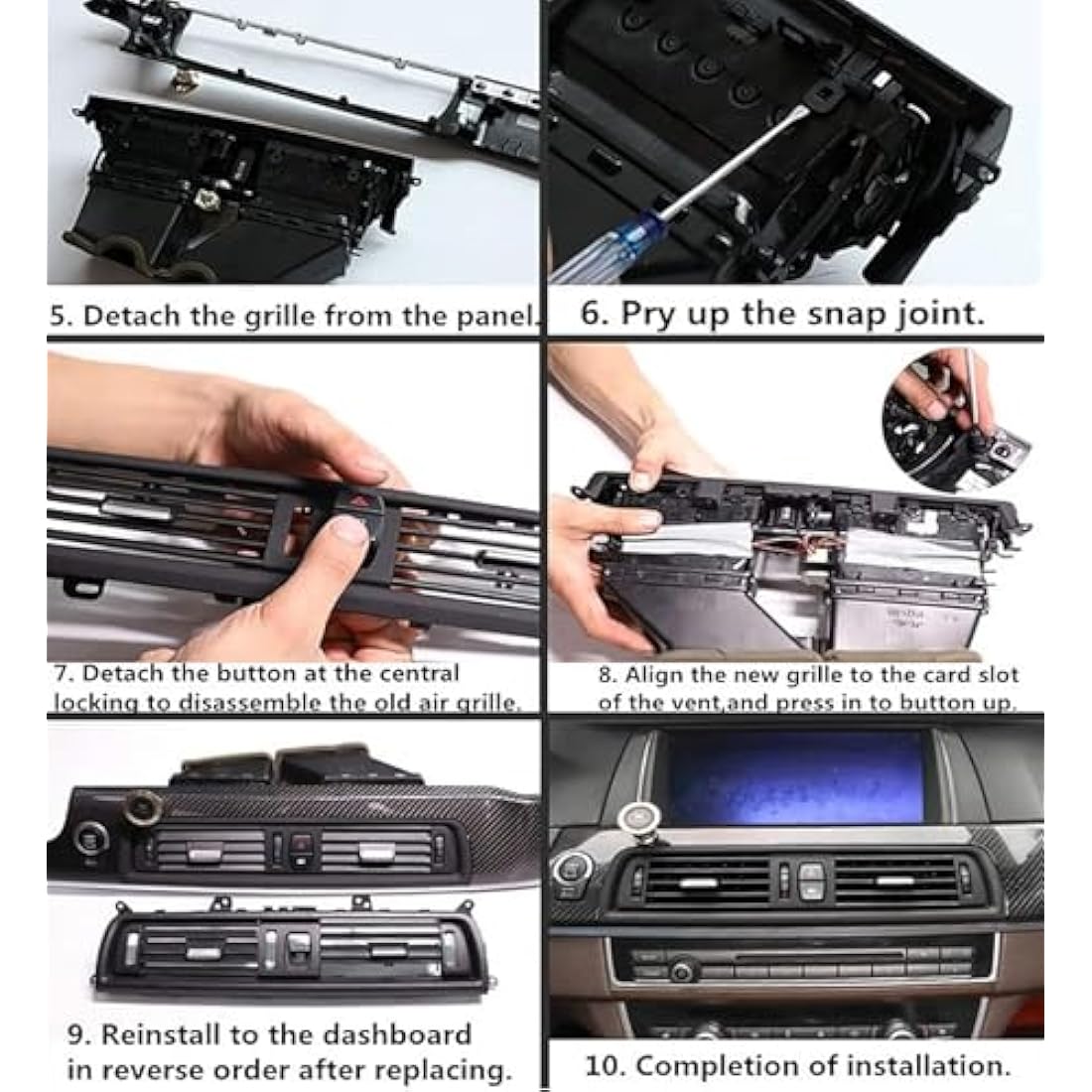 5. Detach the grille from the panel.

6. Pry up the snap joint.

7. Detach the button at the central locking to disassemble the old air grille.

8. Align the new grille to the card slot of the vent,and press in to button up.

9. Reinstall to the dashboard in reverse order after replacing.

10. Completion of installation.