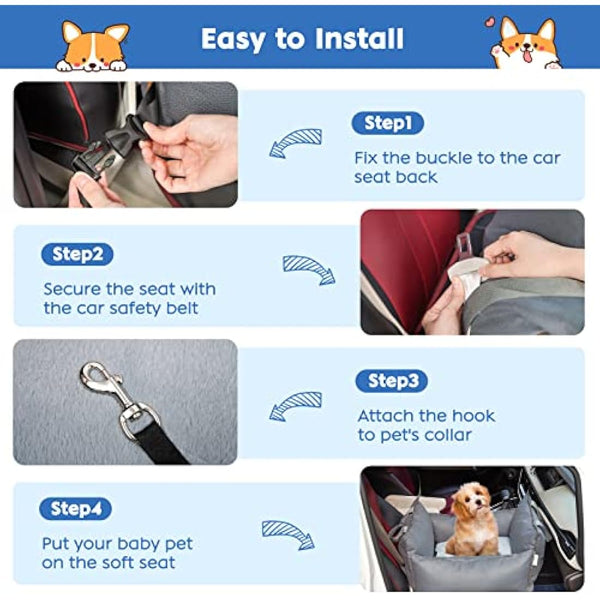 Easy to Install

Step1

Fix the buckle to the car seat back

Step2

Secure the seat with the car safety belt

Step3

Attach the hook to pet's collar

Step4

Put your baby pet on the soft seat