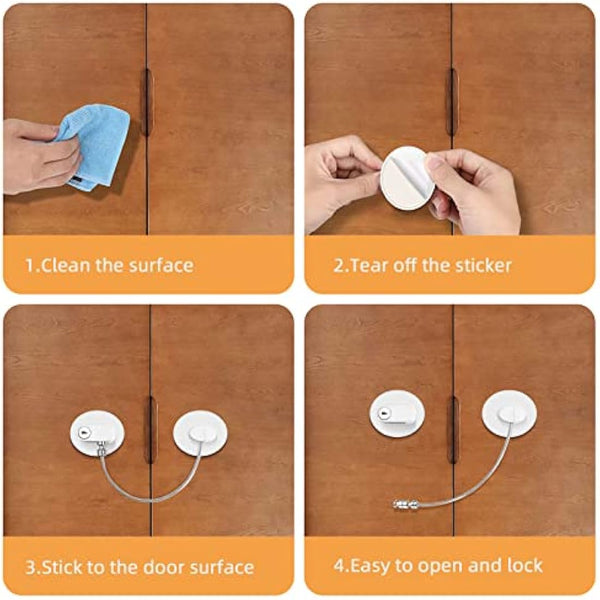 1.Clean the surface

2.Tear off the sticker

3.Stick to the door surface

4.Easy to open and lock