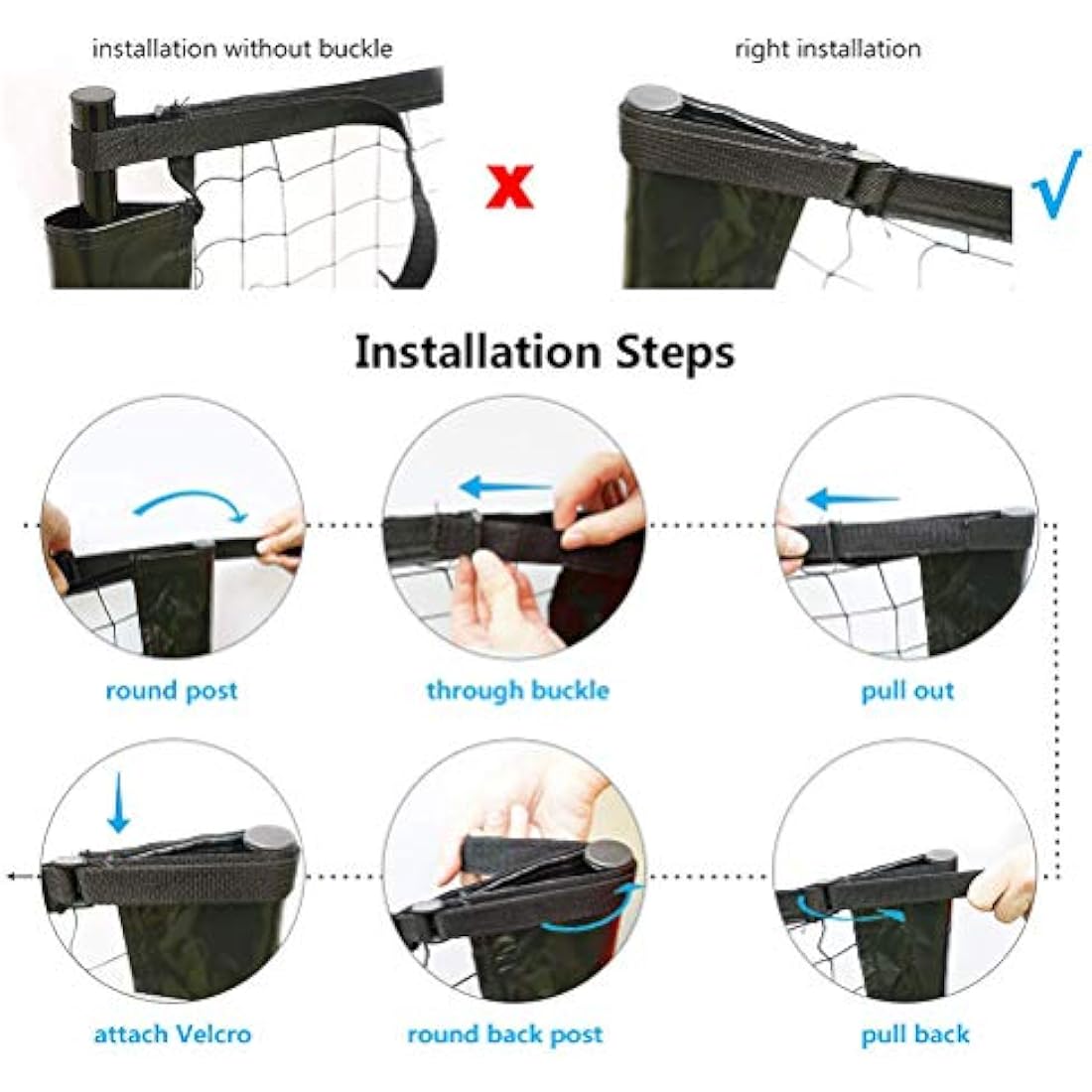 installation without buckle

x

right installation

√

Installation Steps

round post

through buckle

pull out

attach Velcro

round back post

pull back