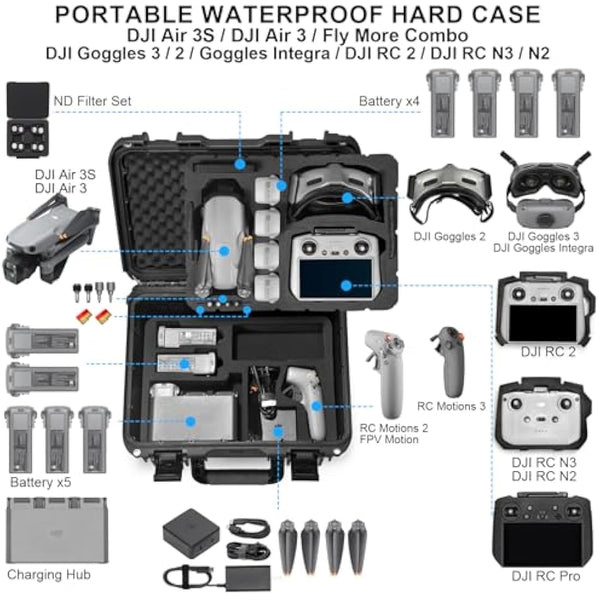 PORTABLE WATERPROOF HARD CASE
DJI Air 3S / DJI Air 3 / Fly More Combo
DJI Goggles 3 / 2 / Goggles Integra / DJI RC 2 / DJI RC N3 / N2

ND Filter Set

Battery x4

DJI Air 3S
DJI Air 3

DJI Goggles 2

DJI Goggles 3
DJI Goggles Integra

DJI RC 2

RC Motions 3

RC Motions 2
FPV Motion

DJI RC N3
DJI RC N2

Battery x5

Charging Hub

DJI RC Pro