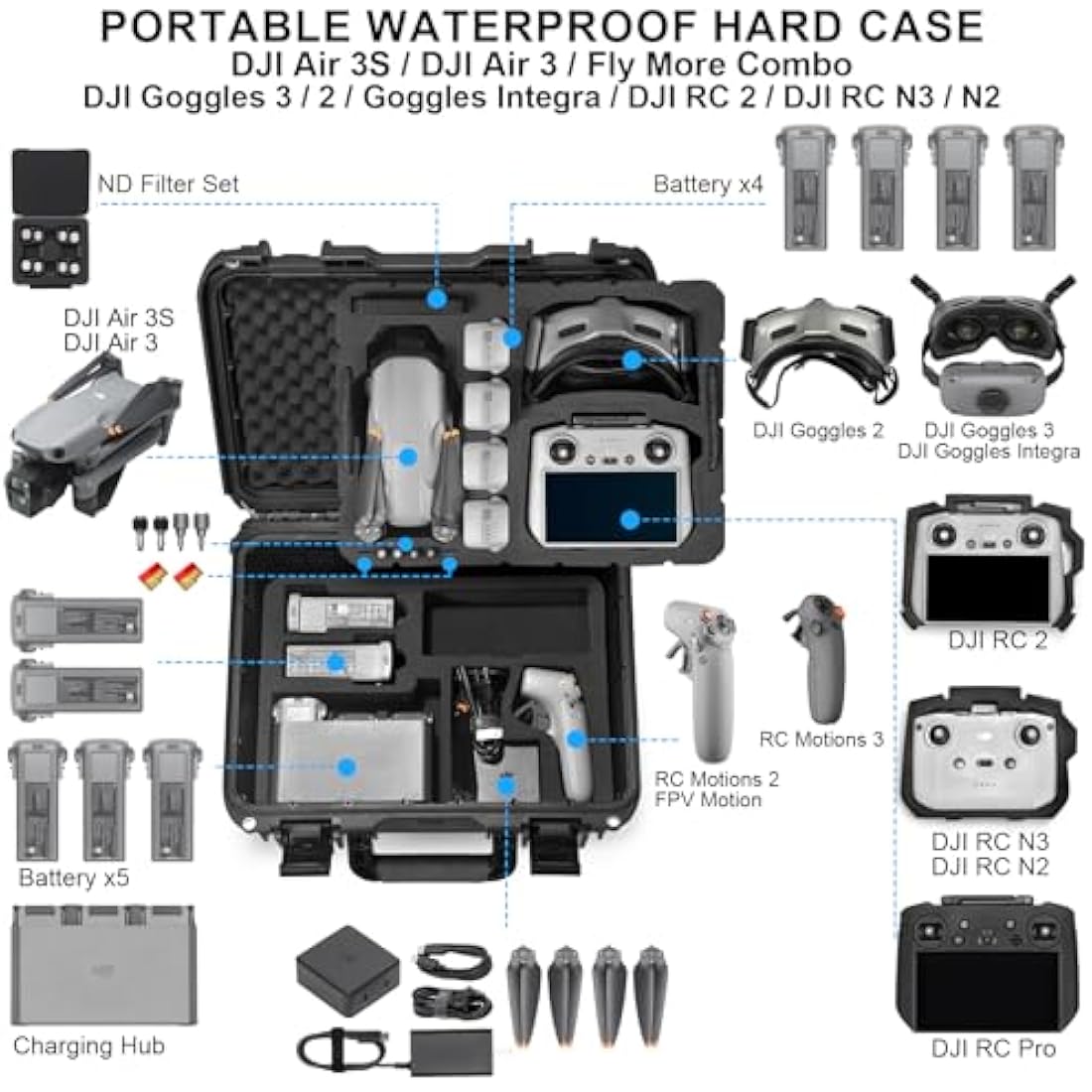 PORTABLE WATERPROOF HARD CASE
DJI Air 3S / DJI Air 3 / Fly More Combo
DJI Goggles 3 / 2 / Goggles Integra / DJI RC 2 / DJI RC N3 / N2

ND Filter Set

Battery x4

DJI Air 3S
DJI Air 3

DJI Goggles 2

DJI Goggles 3
DJI Goggles Integra

DJI RC 2

RC Motions 3

RC Motions 2
FPV Motion

DJI RC N3
DJI RC N2

Battery x5

Charging Hub

DJI RC Pro