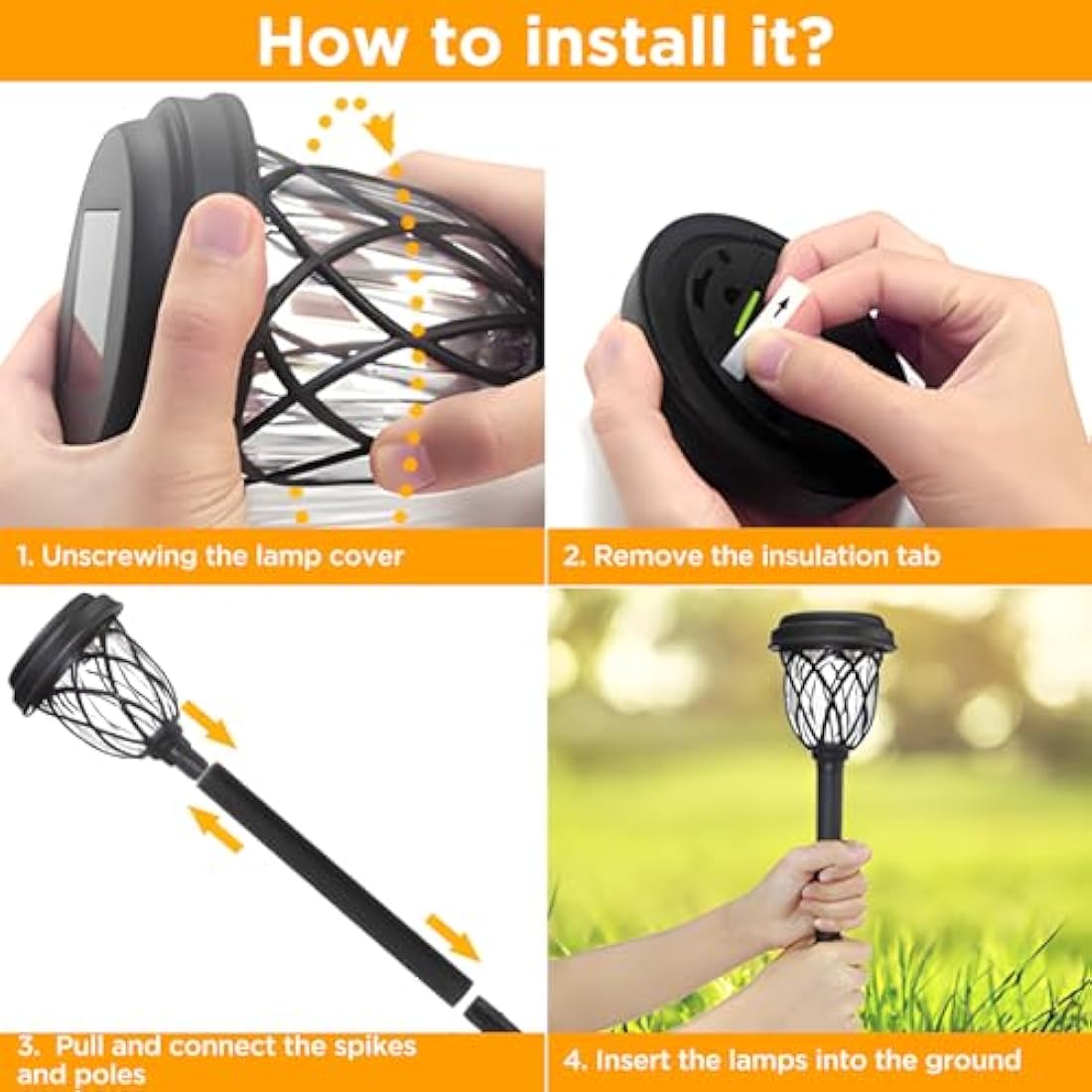 How to install it?

1. Unscrewing the lamp cover

2. Remove the insulation tab

3. Pull and connect the spikes and poles

4. Insert the lamps into the ground