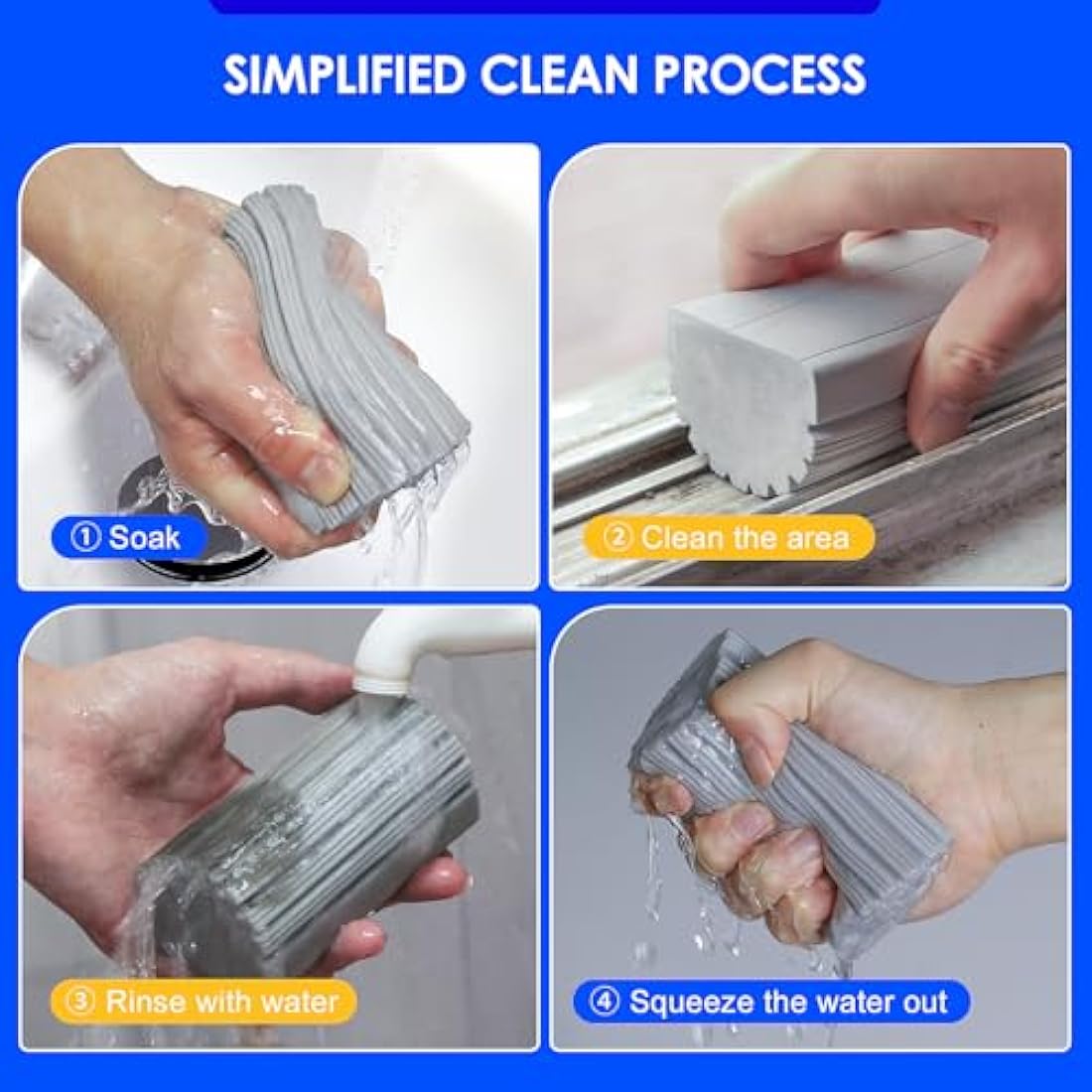 SIMPLIFIED CLEAN PROCESS

① Soak

② Clean the area

③ Rinse with water

④ Squeeze the water out