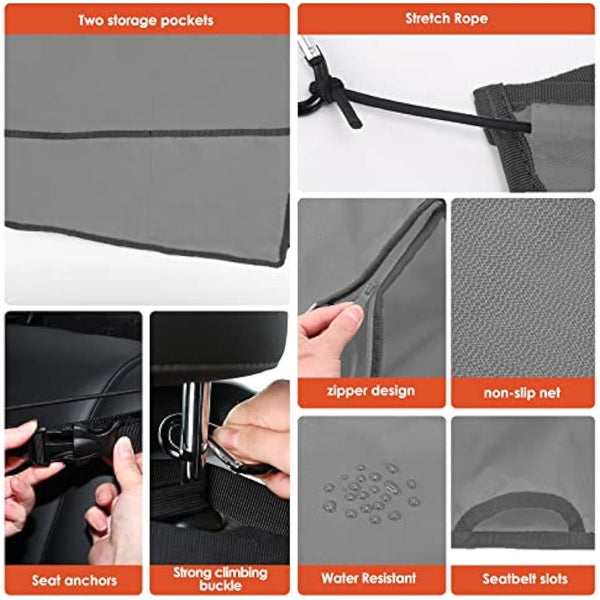 Two storage pockets

Stretch Rope

zipper design

non-slip net

Seat anchors

Strong climbing buckle

Water Resistant

Seatbelt slots