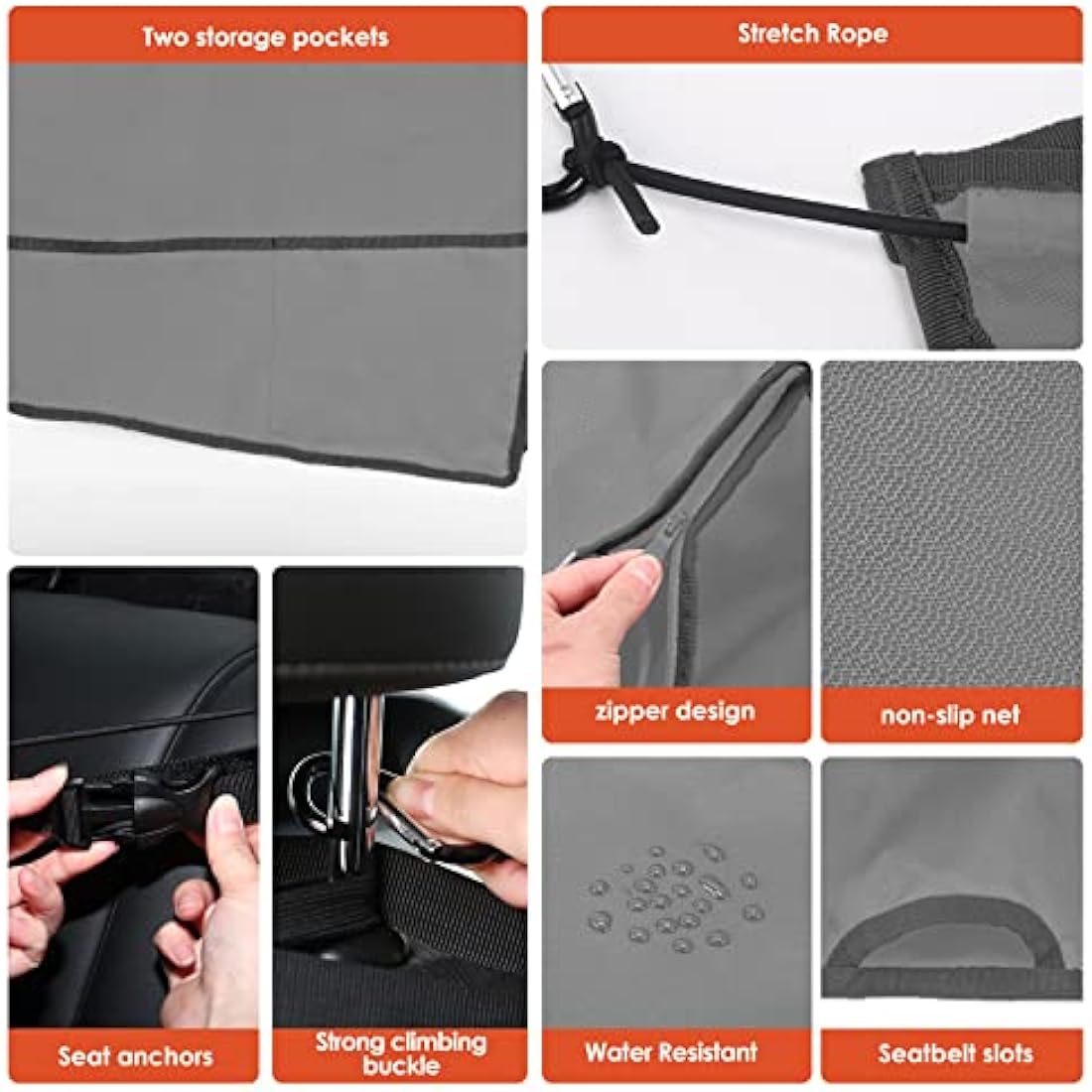 Two storage pockets

Stretch Rope

zipper design

non-slip net

Seat anchors

Strong climbing buckle

Water Resistant

Seatbelt slots