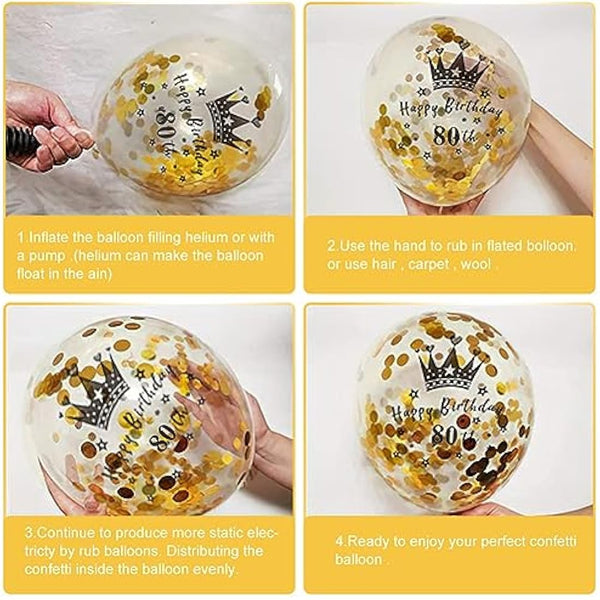 Happy Birthday
80th

1.Inflate the balloon filling helium or with a pump .(helium can make the balloon float in the ain)

Happy Birthday
80th

2.Use the hand to rub in flated bolloon. or use hair , carpet , wool .

Happy Birthday
80th

3.Continue to produce more static electricty by rub balloons. Distributing the confetti inside the balloon evenly.

Happy Birthday
80th

4.Ready to enjoy your perfect confetti balloon .