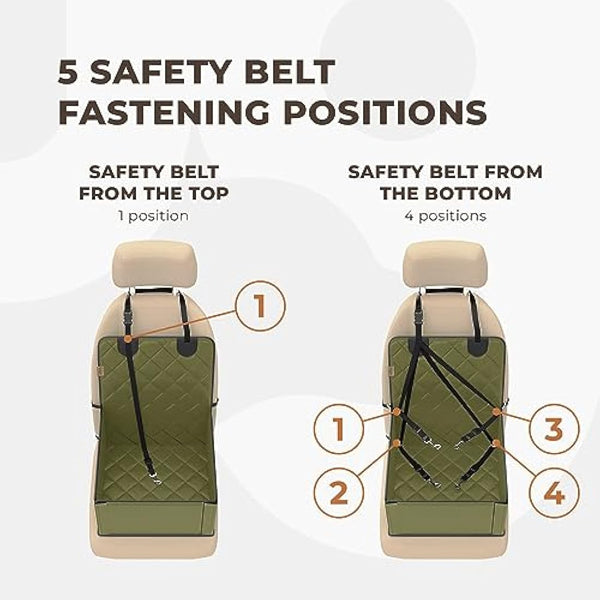 5 SAFETY BELT FASTENING POSITIONS

SAFETY BELT FROM THE TOP
1 position

1

SAFETY BELT FROM THE BOTTOM
4 positions

1

2

3

4