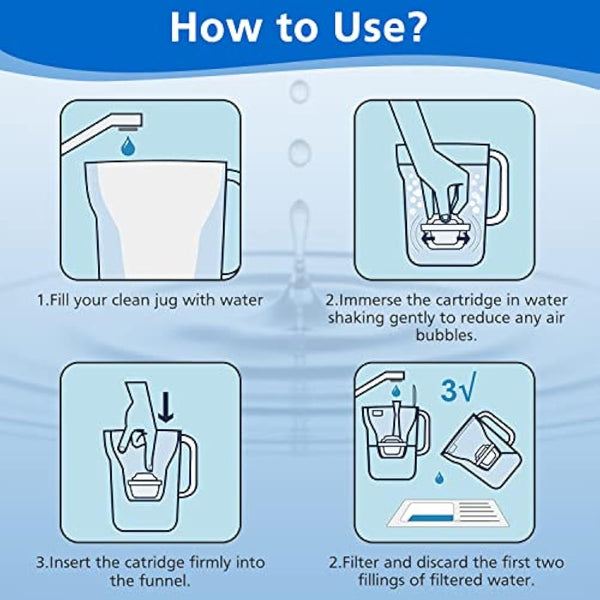 How to Use?

1.Fill your clean jug with water

2.Immerse the cartridge in water shaking gently to reduce any air bubbles.

3.Insert the catridge firmly into the funnel.

3√

2.Filter and discard the first two fillings of filtered water.