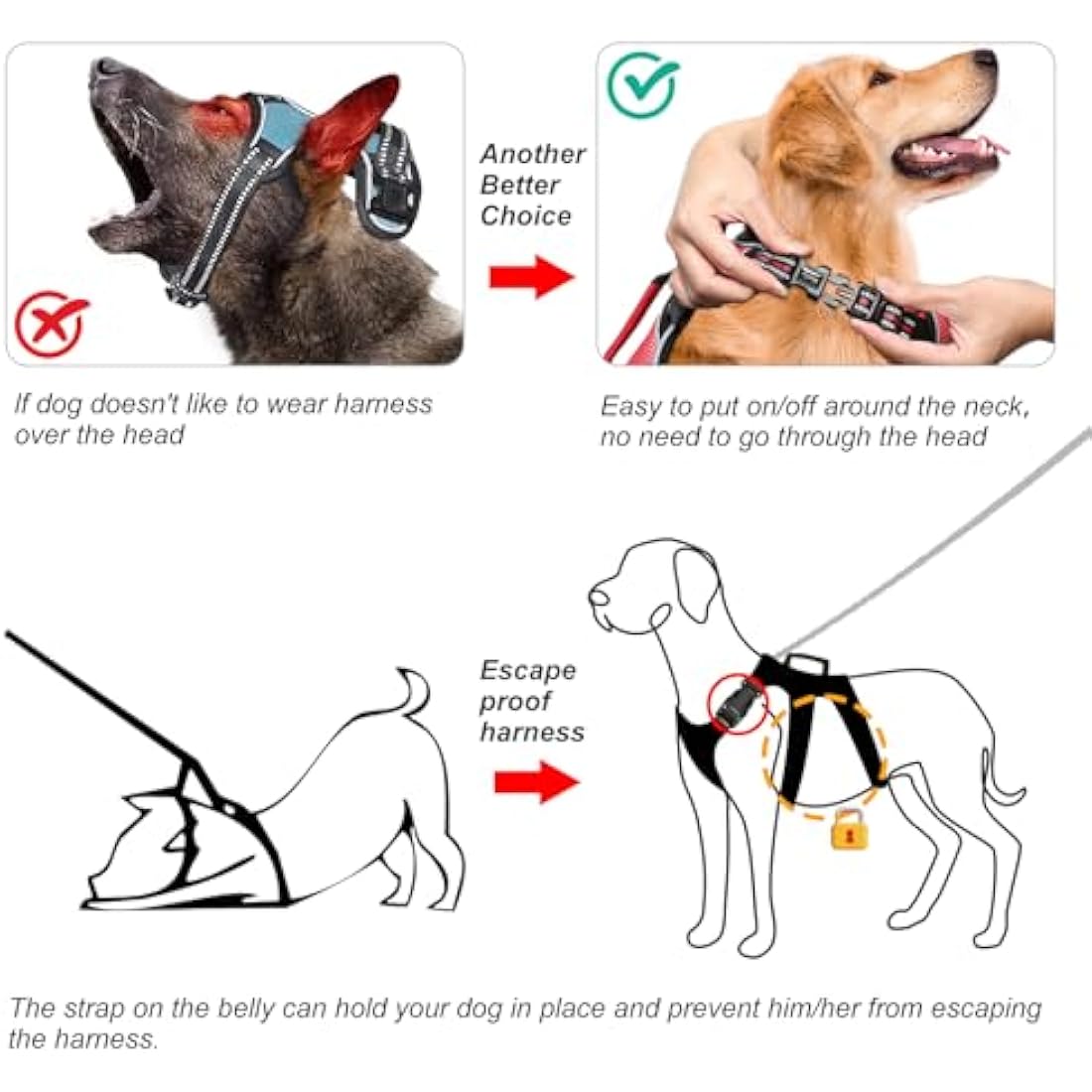 Another Better Choice

If dog doesn't like to wear harness over the head

Easy to put on/off around the neck, no need to go through the head

Escape proof harness

The strap on the belly can hold your dog in place and prevent him/her from escaping the harness.