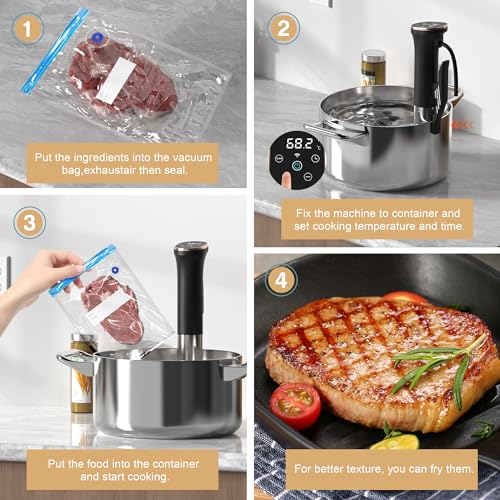 1

Put the ingredients into the vacuum bag,exhaustair then seal.

2

68.2 °C

Fix the machine to container and set cooking temperature and time.

3

Put the food into the container and start cooking.

4

For better texture, you can fry them.