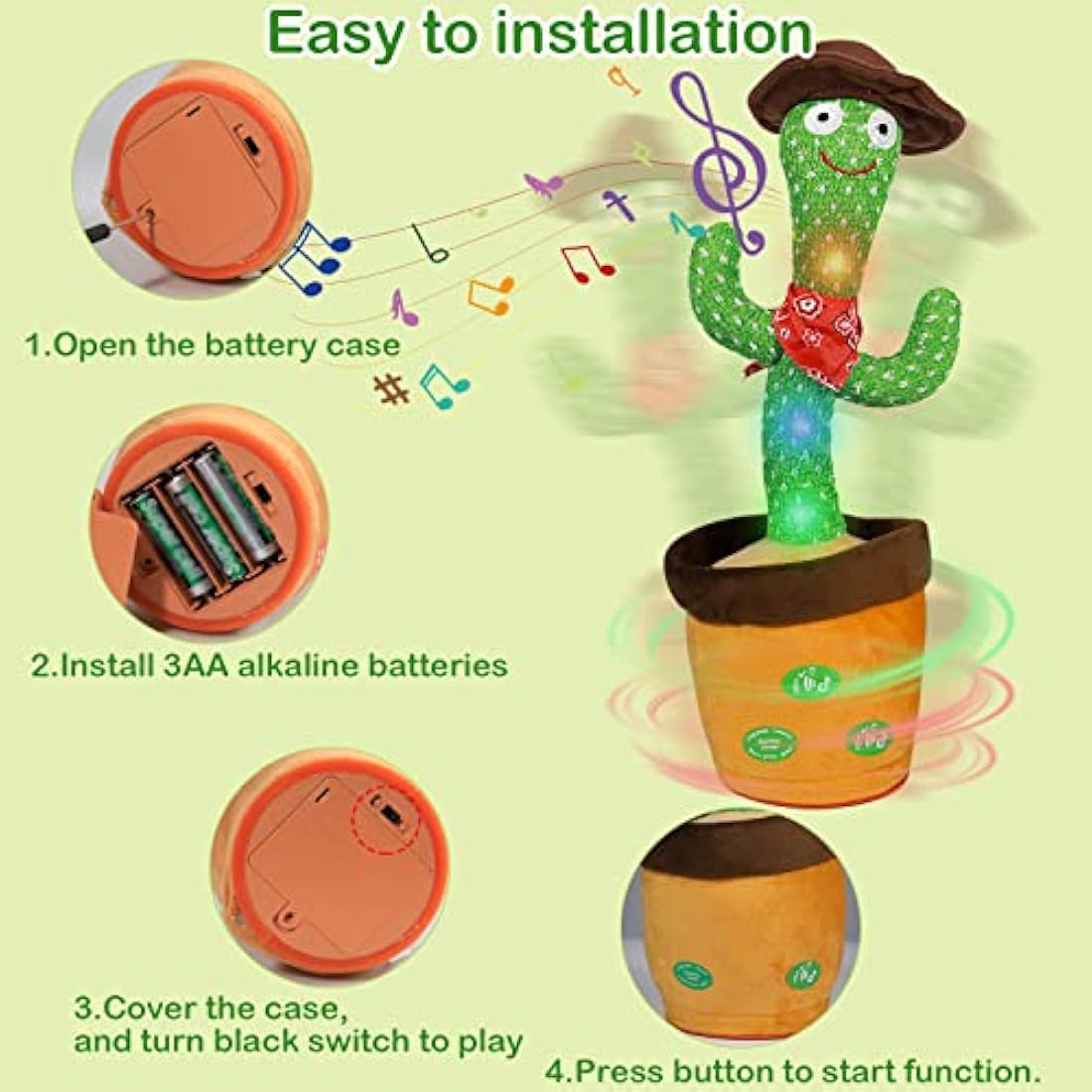 Easy to installation

1.Open the battery case

2.Install 3AA alkaline batteries

3.Cover the case, and turn black switch to play

4.Press button to start function.