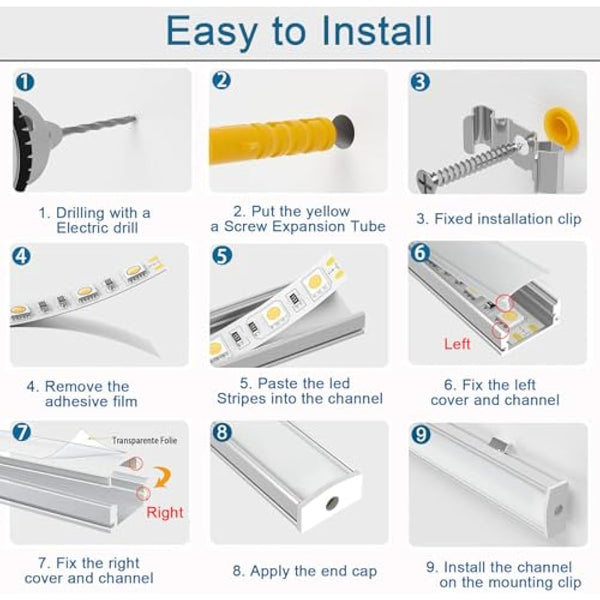 Easy to Install

1

1. Drilling with a Electric drill

2

2. Put the yellow a Screw Expansion Tube

3

3. Fixed installation clip

4

4. Remove the adhesive film

5

5. Paste the led Stripes into the channel

6

Left

6. Fix the left cover and channel

7

Transparente Folie

Right

7. Fix the right cover and channel

8

8. Apply the end cap

9

9. Install the channel on the mounting clip