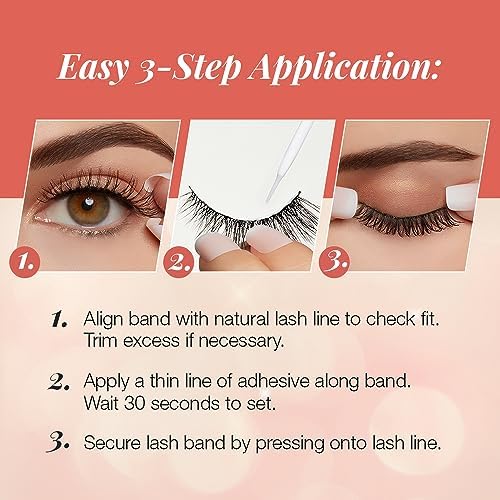 Easy 3-Step Application:

1.

2.

3.

1. Align band with natural lash line to check fit. Trim excess if necessary.

2. Apply a thin line of adhesive along band. Wait 30 seconds to set.

3. Secure lash band by pressing onto lash line.