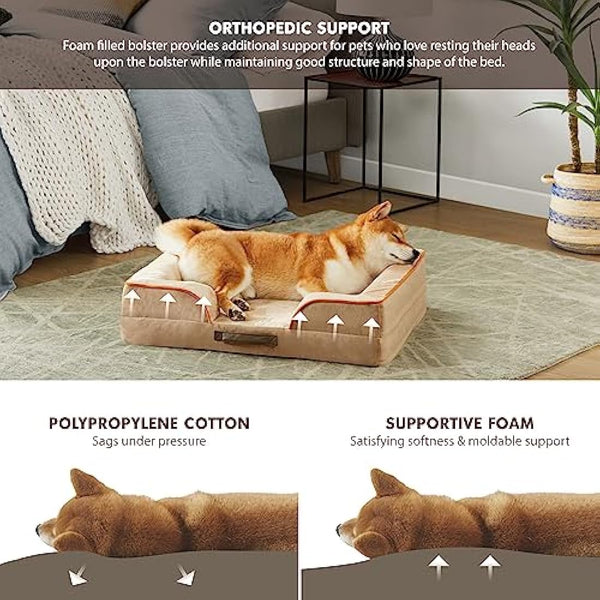 ORTHOPEDIC SUPPORT
Foam filled bolster provides additional support for pets who love resting their heads upon the bolster while maintaining good structure and shape of the bed.

POLYPROPYLENE COTTON
Sags under pressure

SUPPORTIVE FOAM
Satisfying softness & moldable support