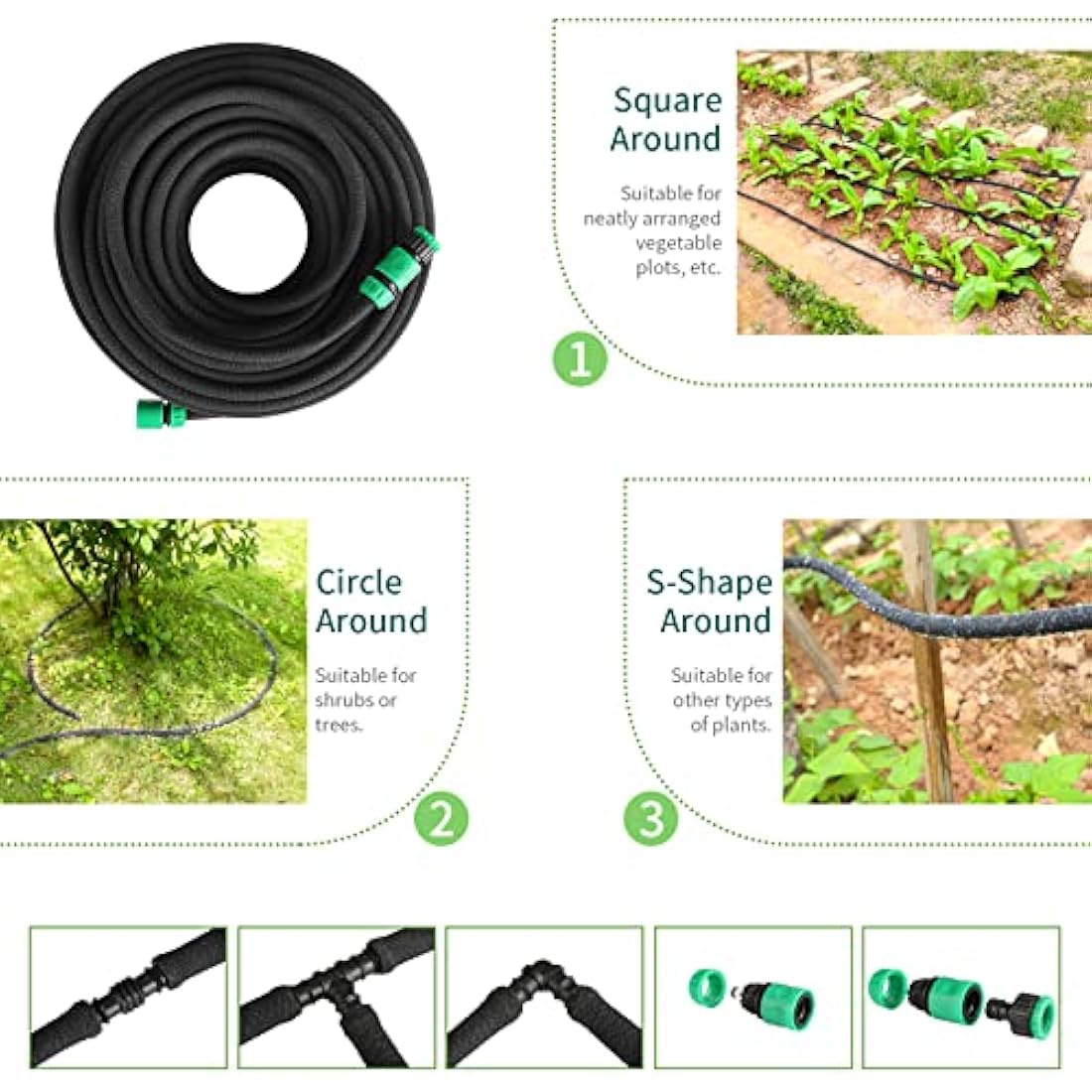 Square Around

Suitable for neatly arranged vegetable plots, etc.

1

Circle Around

Suitable for shrubs or trees.

2

S-Shape Around

Suitable for other types of plants.

3