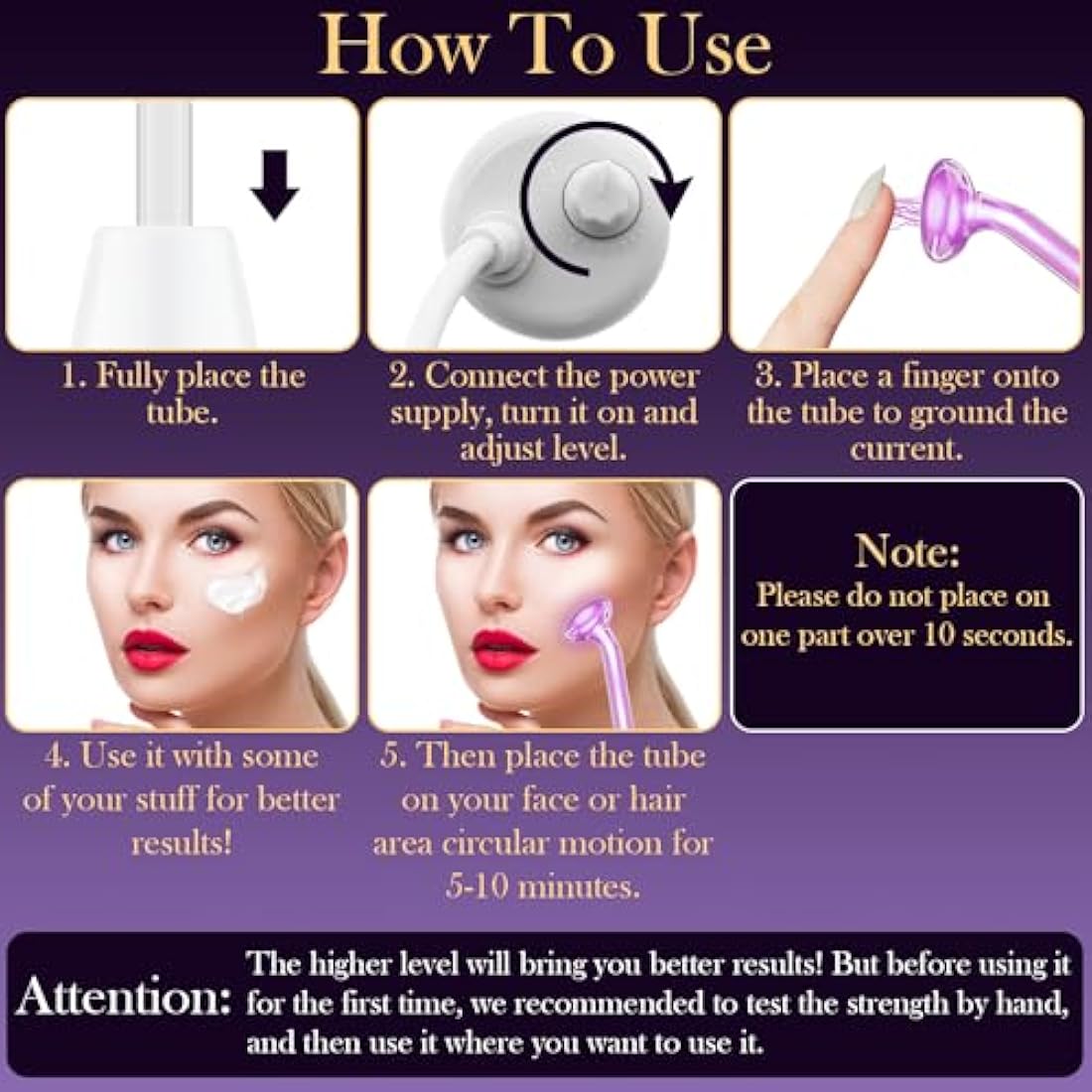 How To Use

1. Fully place the tube.

2. Connect the power supply, turn it on and adjust level.

3. Place a finger onto the tube to ground the current.

4. Use it with some of your stuff for better results!

5. Then place the tube on your face or hair area circular motion for 5-10 minutes.

Note:
Please do not place on one part over 10 seconds.

Attention: The higher level will bring you better results! But before using it for the first time, we recommended to test the strength by hand, and then use it where you want to use it.