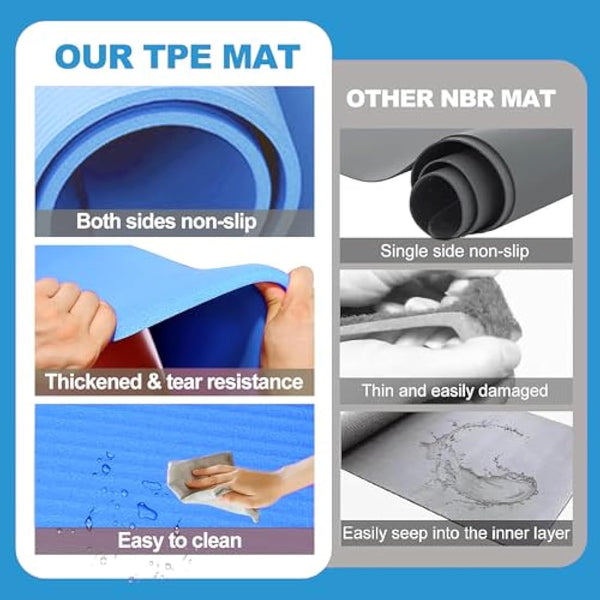 OUR TPE MAT

Both sides non-slip

Thickened & tear resistance

Easy to clean

OTHER NBR MAT

Single side non-slip

Thin and easily damaged

Easily seep into the inner layer