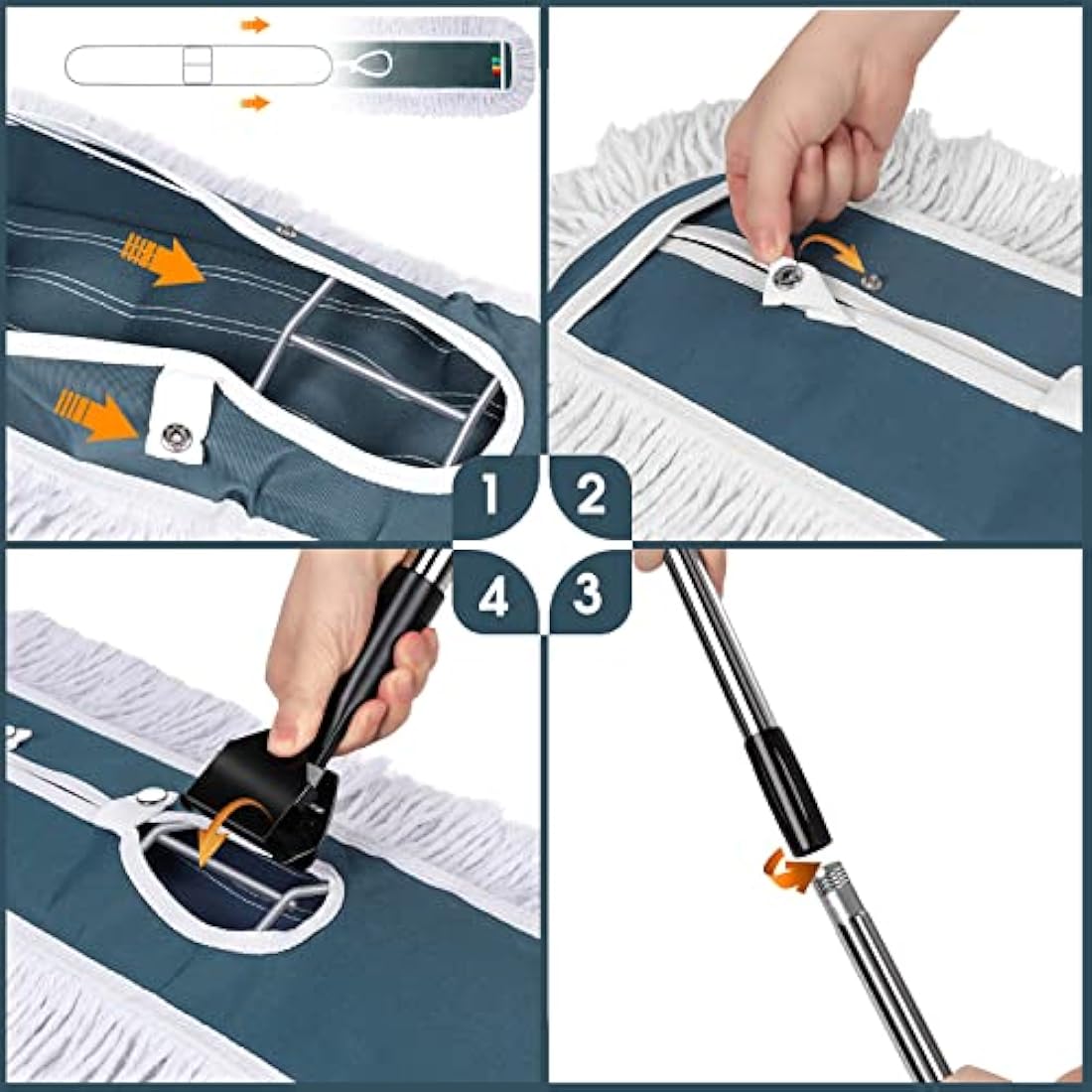 1
2
4
3