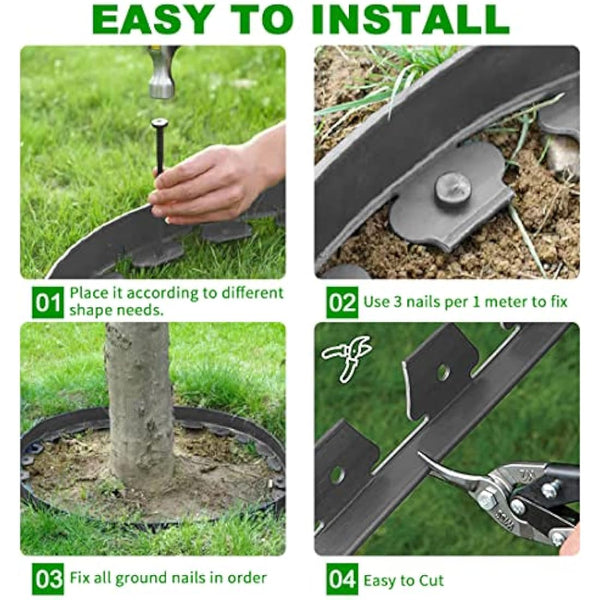 EASY TO INSTALL

01 Place it according to different shape needs.

02 Use 3 nails per 1 meter to fix

03 Fix all ground nails in order

04 Easy to Cut