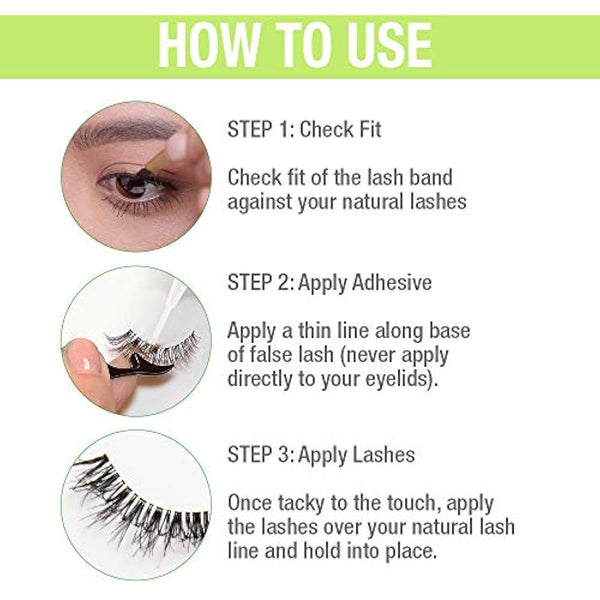 HOW TO USE

STEP 1: Check Fit

Check fit of the lash band against your natural lashes

STEP 2: Apply Adhesive

Apply a thin line along base of false lash (never apply directly to your eyelids).

STEP 3: Apply Lashes

Once tacky to the touch, apply the lashes over your natural lash line and hold into place.