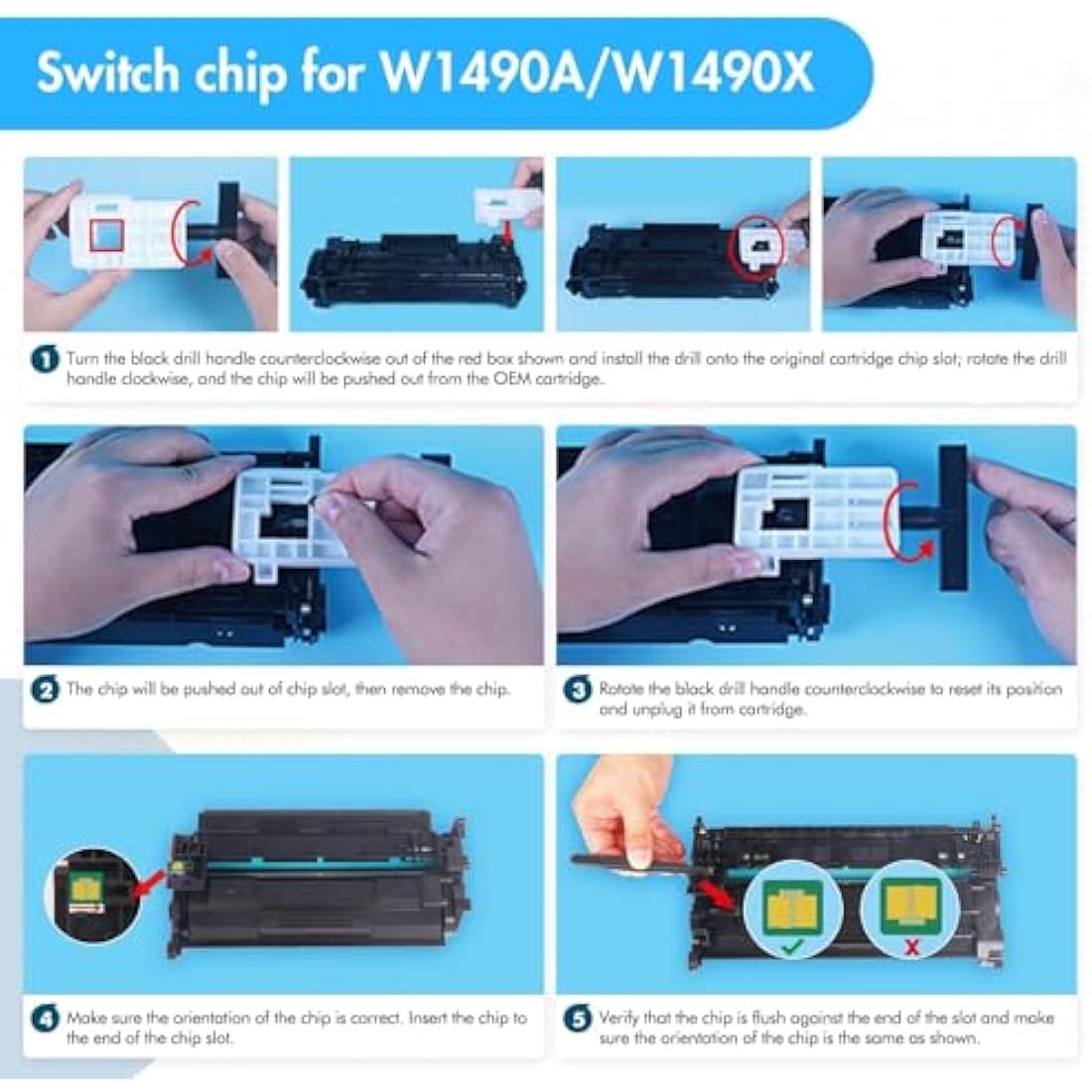 Switch chip for W1490A/W1490X

1 Turn the black drill handle counterclockwise out of the red box shown and install the drill onto the original cartridge chip slot; rotate the drill handle clockwise, and the chip will be pushed out from the OEM cartridge.

2 The chip will be pushed out of chip slot, then remove the chip.

3 Rotate the black drill handle counterclockwise to reset its position and unplug it from cartridge.

4 Make sure the orientation of the chip is correct. Insert the chip to the end of the chip slot.

5 Verify that the chip is flush against the end of the slot and make sure the orientation of the chip is the same as shown.