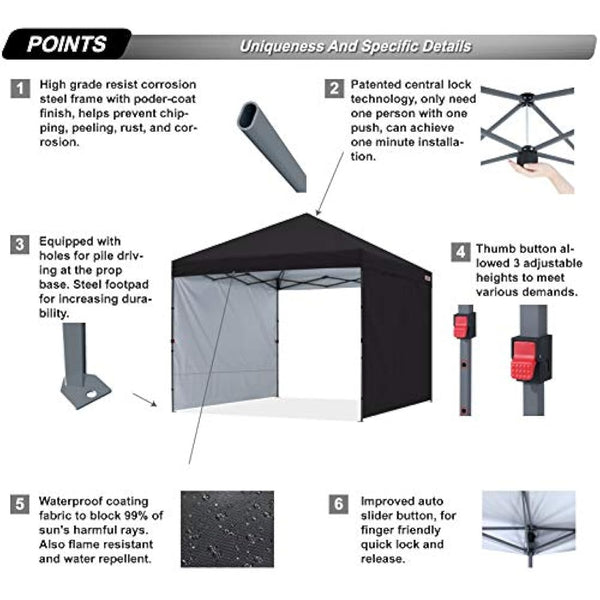 POINTS

Uniqueness And Specific Details

1 High grade resist corrosion steel frame with poder-coat finish, helps prevent chipping, peeling, rust, and corrosion.

2 Patented central lock technology, only need one person with one push, can achieve one minute installation.

3 Equipped with holes for pile driving at the prop base. Steel footpad for increasing durability.

4 Thumb button allowed 3 adjustable heights to meet various demands.

5 Waterproof coating fabric to block 99% of sun's harmful rays. Also flame resistant and water repellent.

6 Improved auto slider button, for finger friendly quick lock and release.