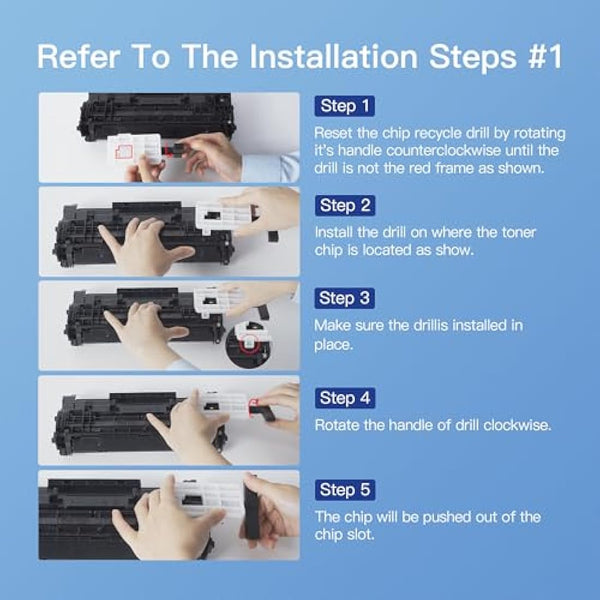 Refer To The Installation Steps #1

Step 1

Reset the chip recycle drill by rotating it's handle counterclockwise until the drill is not the red frame as shown.

Step 2

Install the drill on where the toner chip is located as show.

Step 3

Make sure the drillis installed in place.

Step 4

Rotate the handle of drill clockwise.

Step 5

The chip will be pushed out of the chip slot.