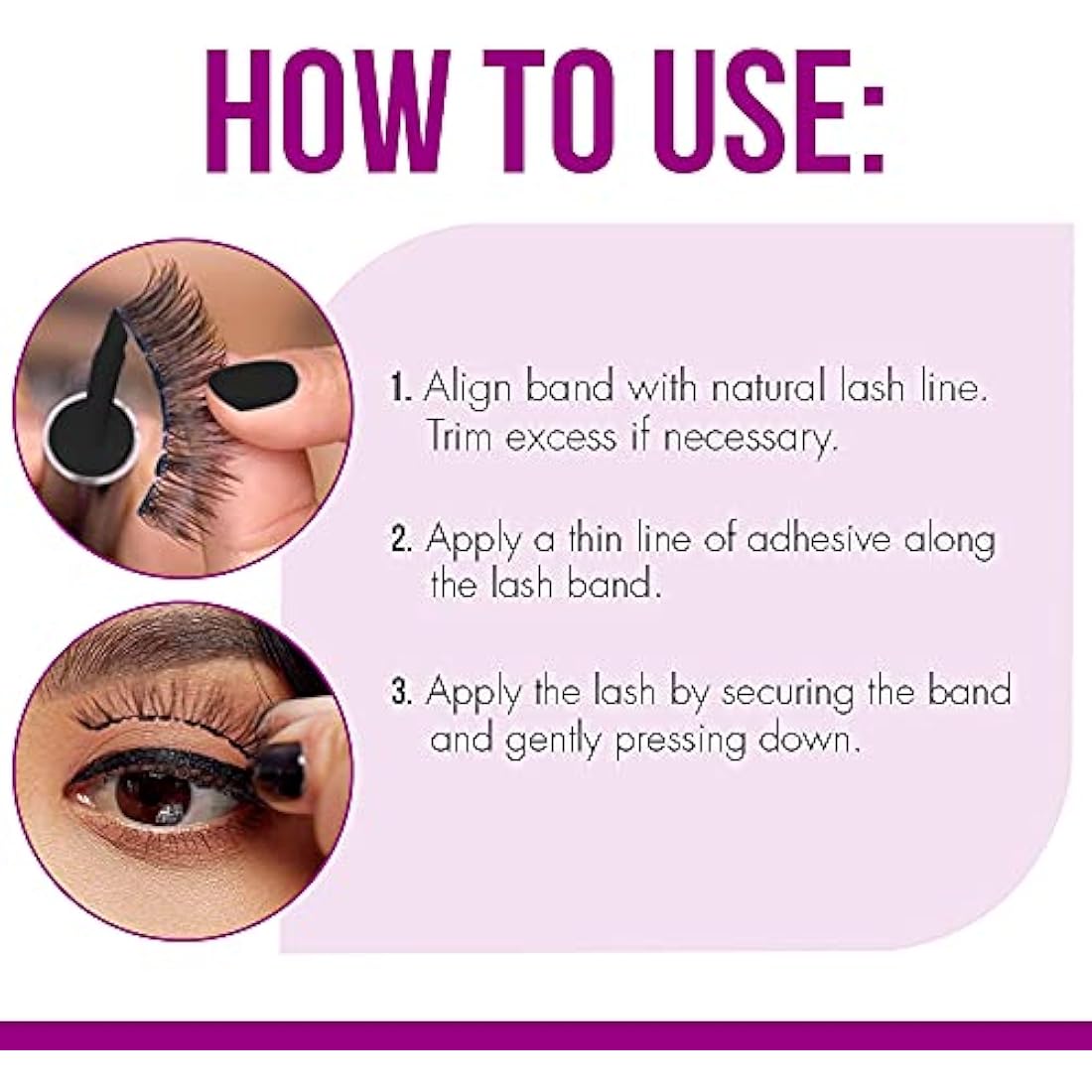 HOW TO USE:

1. Align band with natural lash line. Trim excess if necessary.

2. Apply a thin line of adhesive along the lash band.

3. Apply the lash by securing the band and gently pressing down.