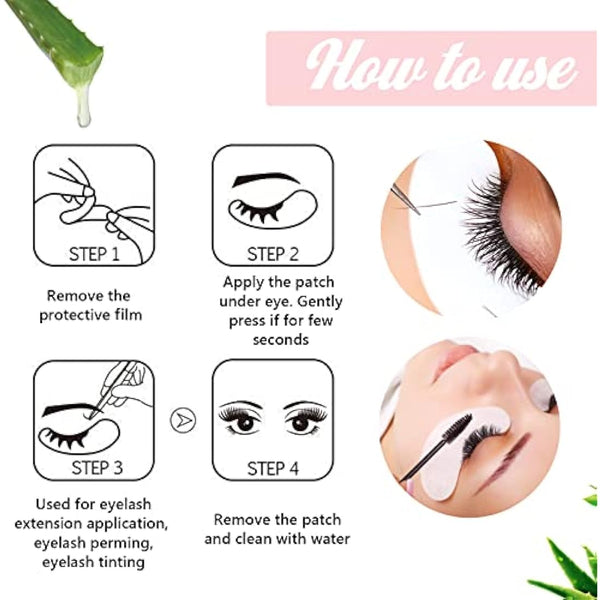 How to use

STEP 1

Remove the protective film

STEP 2

Apply the patch under eye. Gently press if for few seconds

STEP 3

Used for eyelash extension application, eyelash perming, eyelash tinting

STEP 4

Remove the patch and clean with water