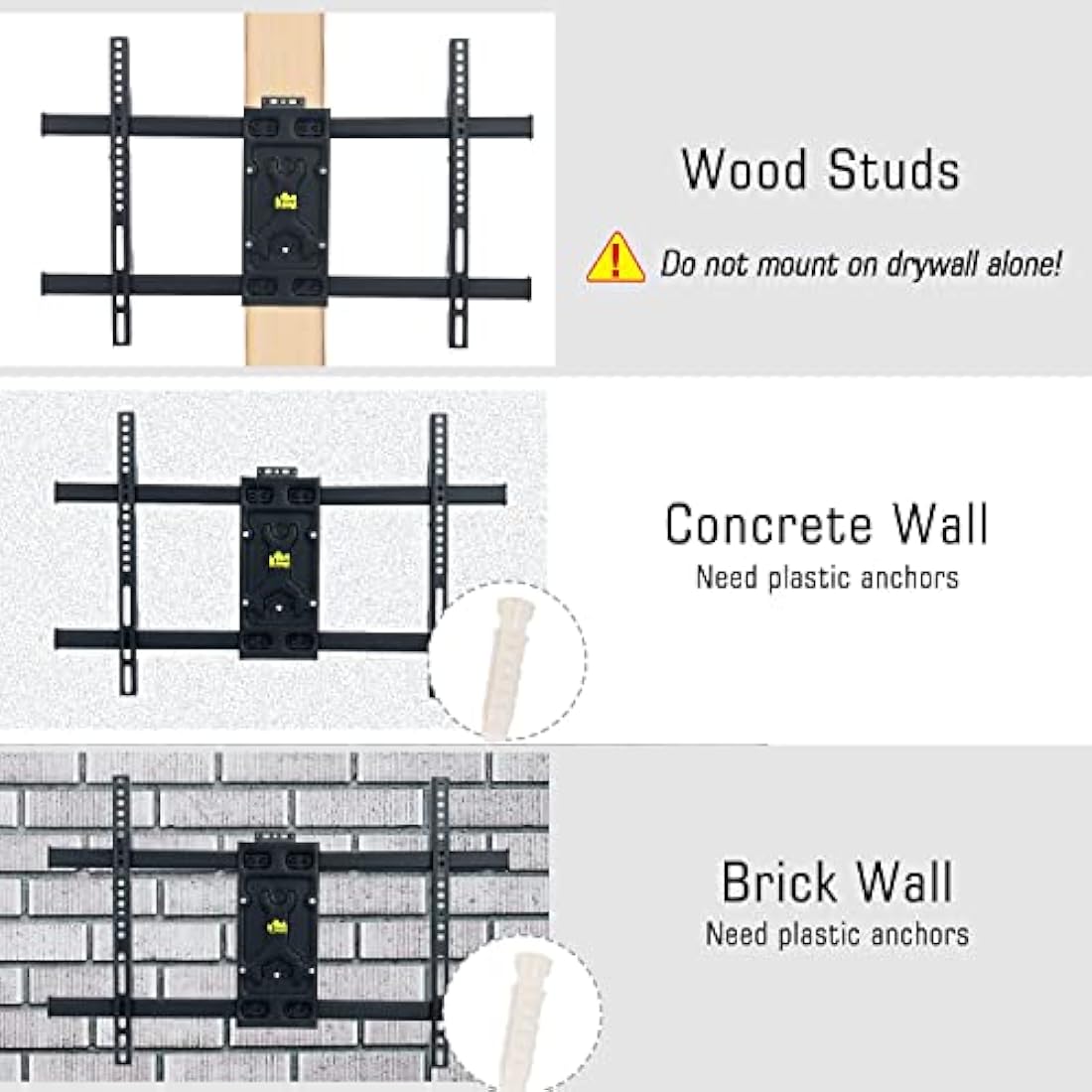 Wood Studs

Do not mount on drywall alone!

Concrete Wall
Need plastic anchors

Brick Wall
Need plastic anchors