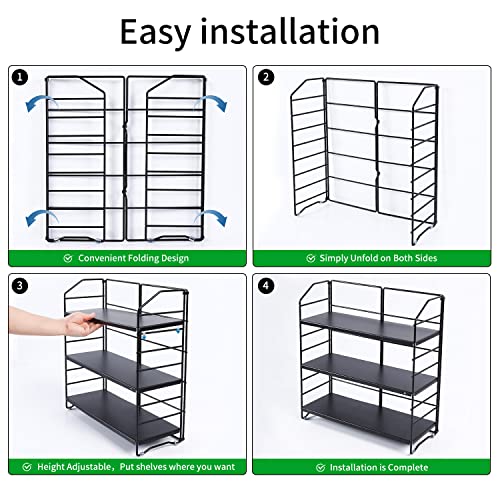 Easy installation

1

Convenient Folding Design

2

Simply Unfold on Both Sides

3

Height Adjustable，Put shelves where you want

4

Installation is Complete