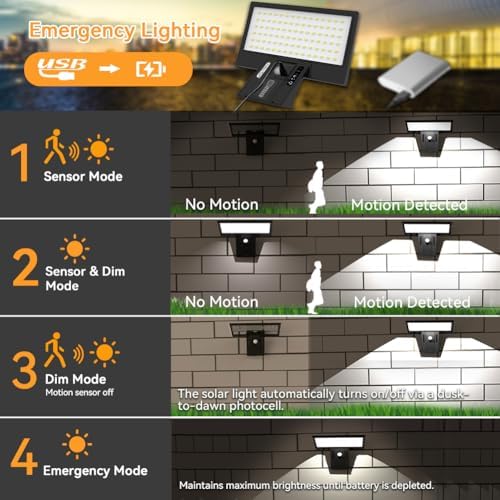 Emergency Lighting

USB

1 Sensor Mode

No Motion

Motion Detected

2 Sensor & Dim Mode

No Motion

Motion Detected

3 Dim Mode
Motion sensor off

The solar light automatically turns on/off via a dusk-to-dawn photocell.

4 Emergency Mode

Maintains maximum brightness until battery is depleted.